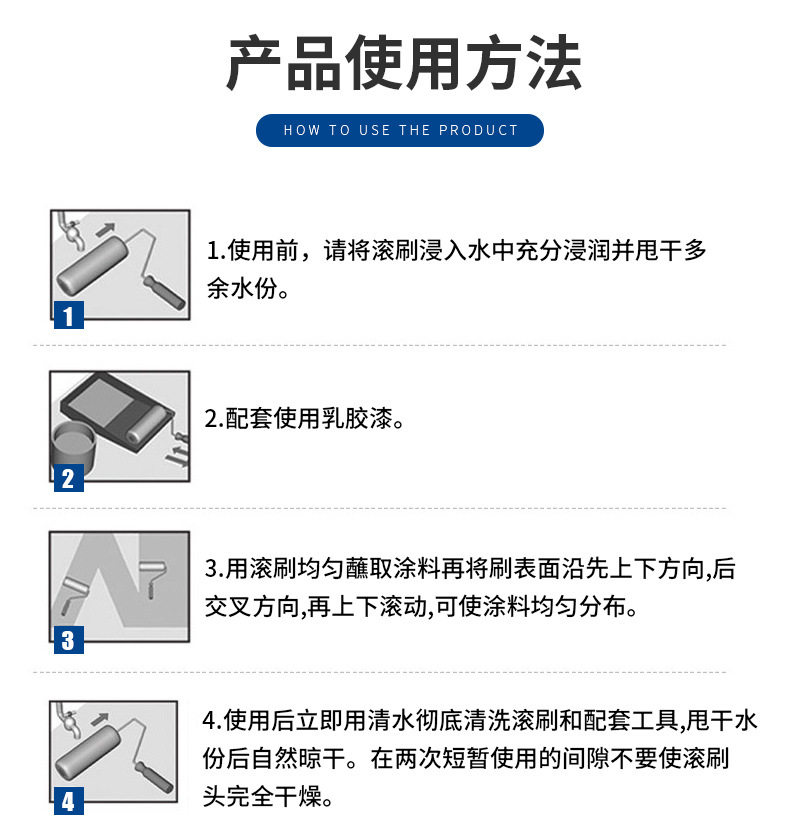 产品使用方法

HOW TO USE THE PRODUCT

1

1.使用前，请将滚刷浸入水中充分浸润并甩干多余水份。

2

2.配套使用乳胶漆。

3

3.用滚刷均匀蘸取涂料再将刷表面沿先上下方向,后交叉方向,再上下滚动,可使涂料均匀分布。

4

4.使用后立即用清水彻底清洗滚刷和配套工具,甩干水份后自然晾干。在两次短暂使用的间隙不要使滚刷头完全干燥。