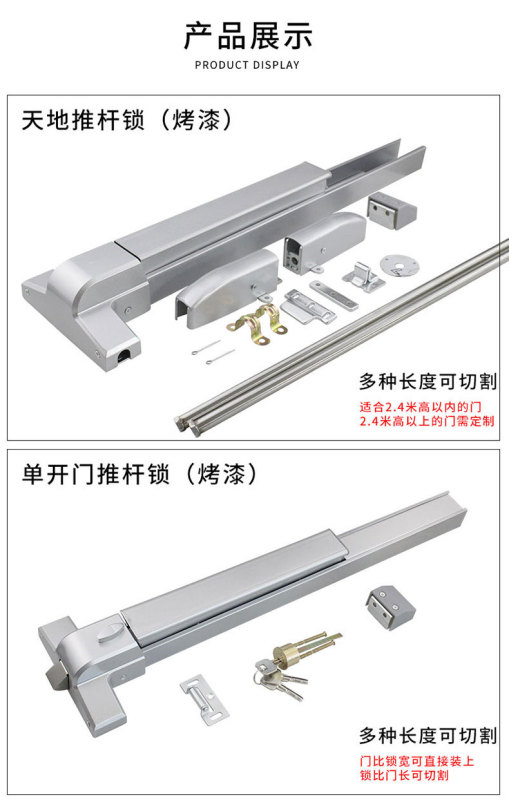 产品展示
PRODUCT DISPLAY

天地推杆锁（烤漆）

多种长度可切割

适合2.4米高以内的门
2.4米高以上的门需定制

单开门推杆锁（烤漆）

多种长度可切割

门比锁宽可直接装上
锁比门长可切割