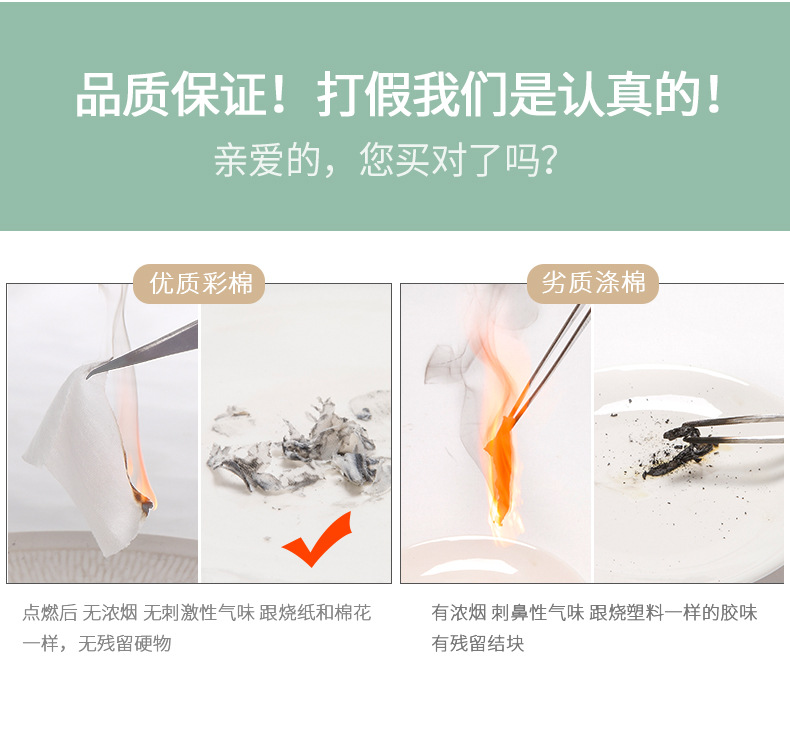 品质保证！打假我们是认真的！
亲爱的，您买对了吗？

优质彩棉

点燃后 无浓烟 无刺激性气味 跟烧纸和棉花一样，无残留硬物

劣质涤棉

有浓烟 刺鼻性气味 跟烧塑料一样的胶味 有残留结块