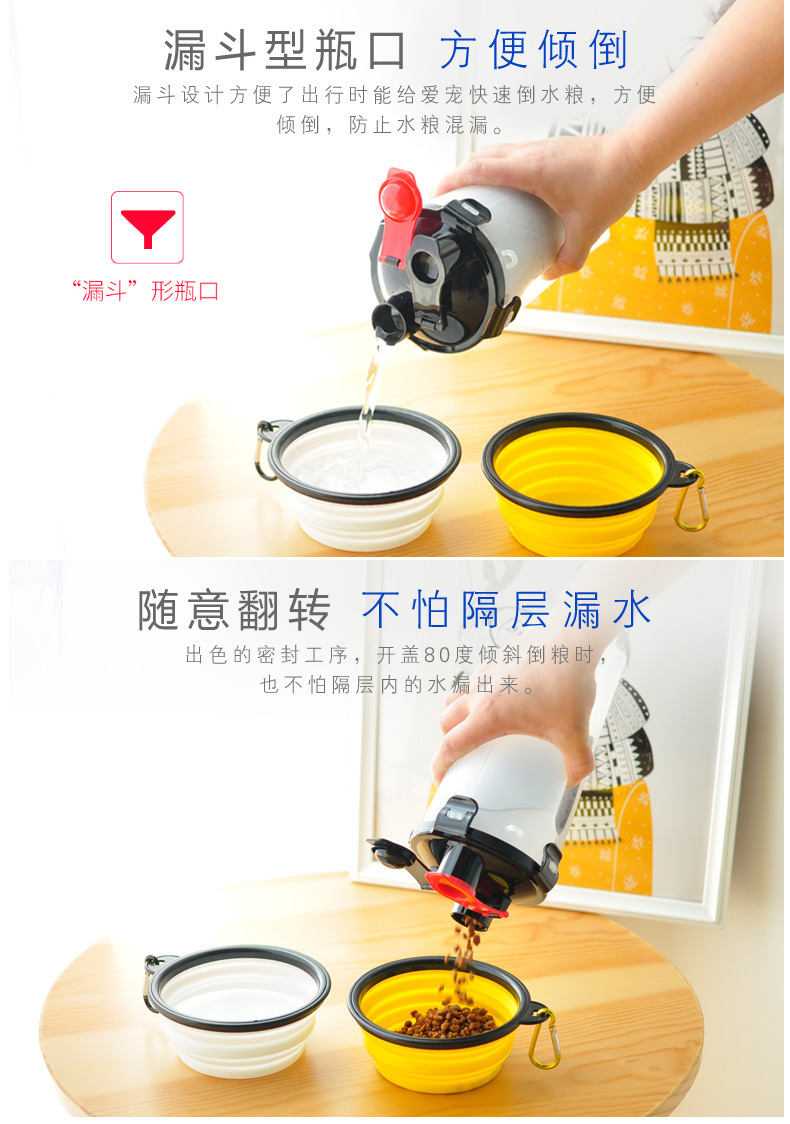 漏斗型瓶口 方便倾倒

漏斗设计方便了出行时能给爱宠快速倒水粮，方便倾倒，防止水粮混漏。

“漏斗”形瓶口

随意翻转 不怕隔层漏水

出色的密封工序，开盖80度倾斜倒粮时，也不怕隔层内的水漏出来。