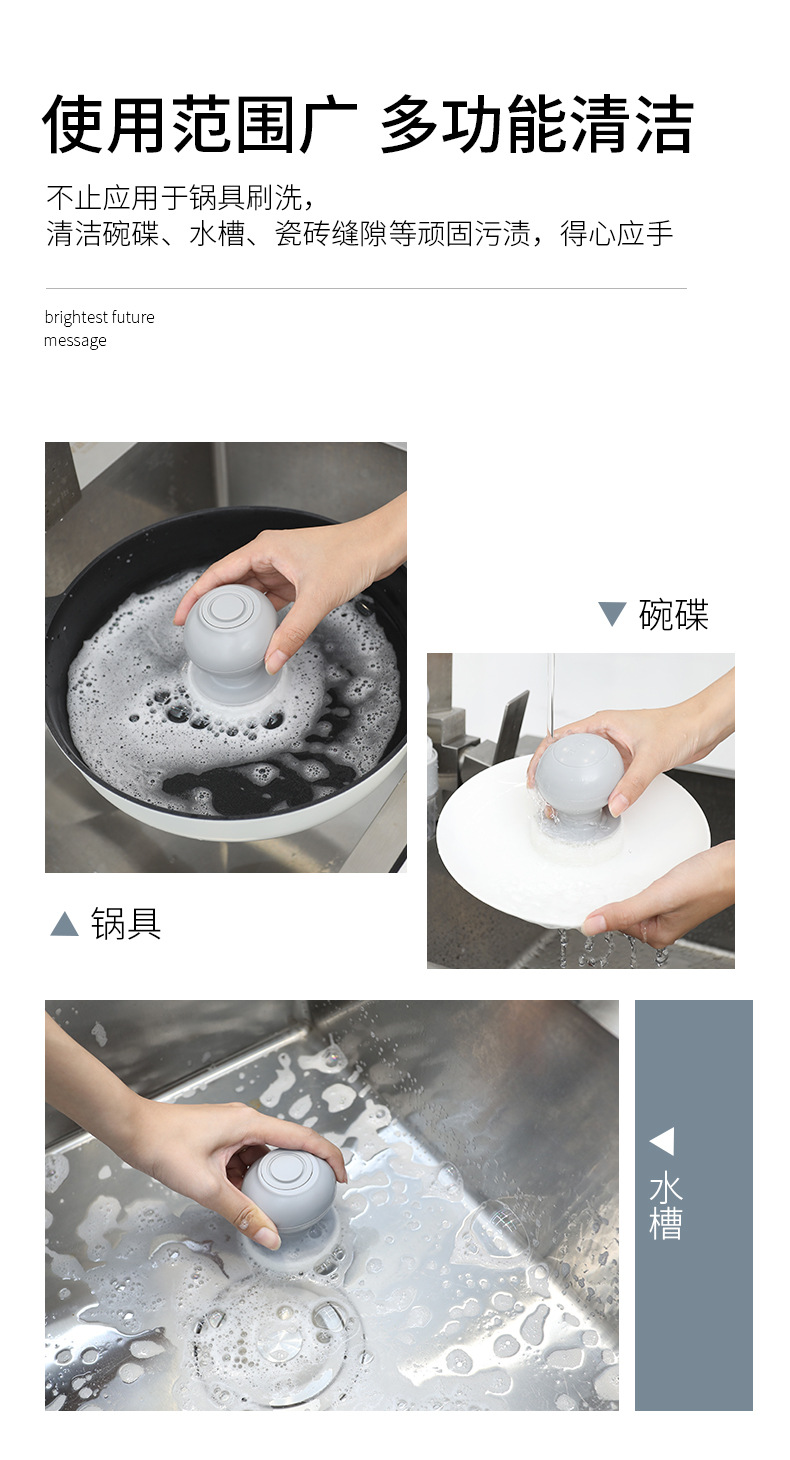 使用范围广 多功能清洁

不止应用于锅具刷洗，
清洁碗碟、水槽、瓷砖缝隙等顽固污渍，得心应手

brightest future
message

▼ 碗碟

▲ 锅具

◀ 水槽