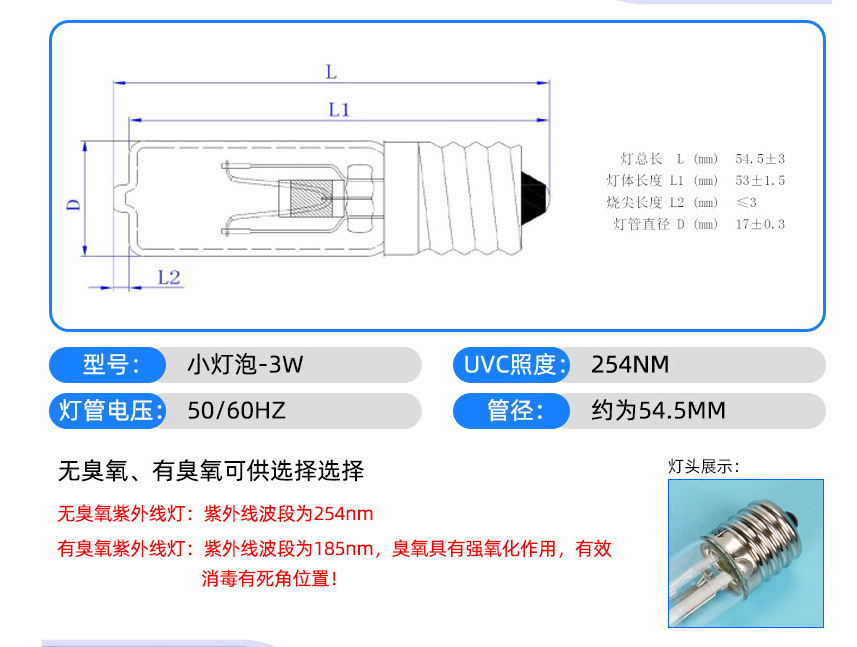 L

L1

D

L2

灯总长 L (mm) 54.5±3
灯体长度 L1 (mm) 53±1.5
烧尖长度 L2 (mm) ≤3
灯管直径 D (mm) 17±0.3

型号： 小灯泡-3W

UVC照度： 254NM

灯管电压： 50/60HZ

管径： 约为54.5MM

无臭氧、有臭氧可供选择选择

无臭氧紫外线灯：紫外线波段为254nm

有臭氧紫外线灯：紫外线波段为185nm，臭氧具有强氧化作用，有效消毒有死角位置！

灯头展示：