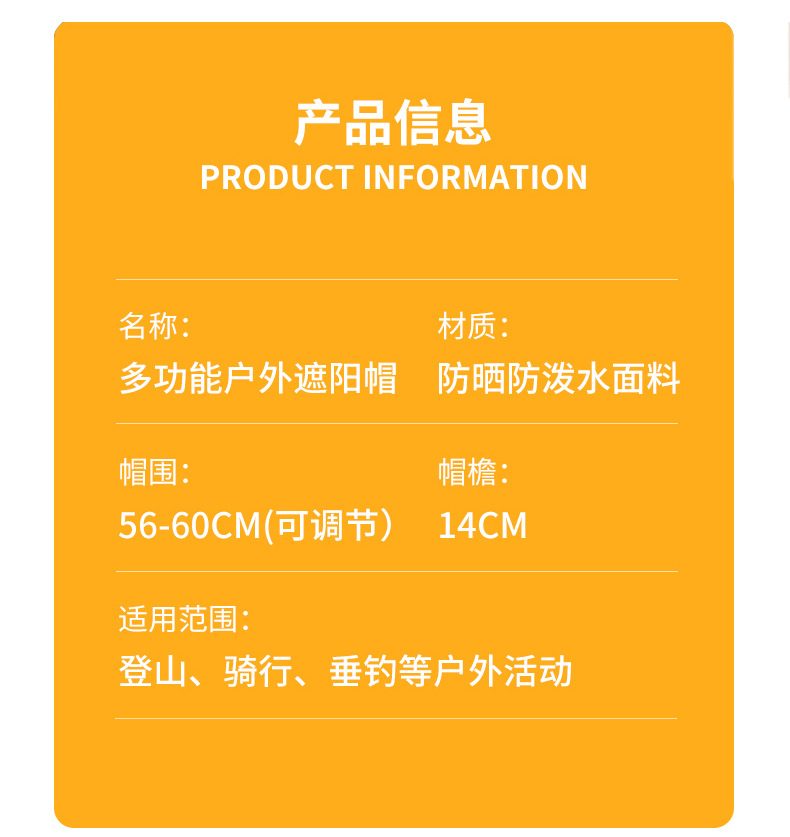 产品信息
PRODUCT INFORMATION

名称:
多功能户外遮阳帽

材质:
防晒防泼水面料

帽围:
56-60CM(可调节）

帽檐:
14CM

适用范围:
登山、骑行、垂钓等户外活动