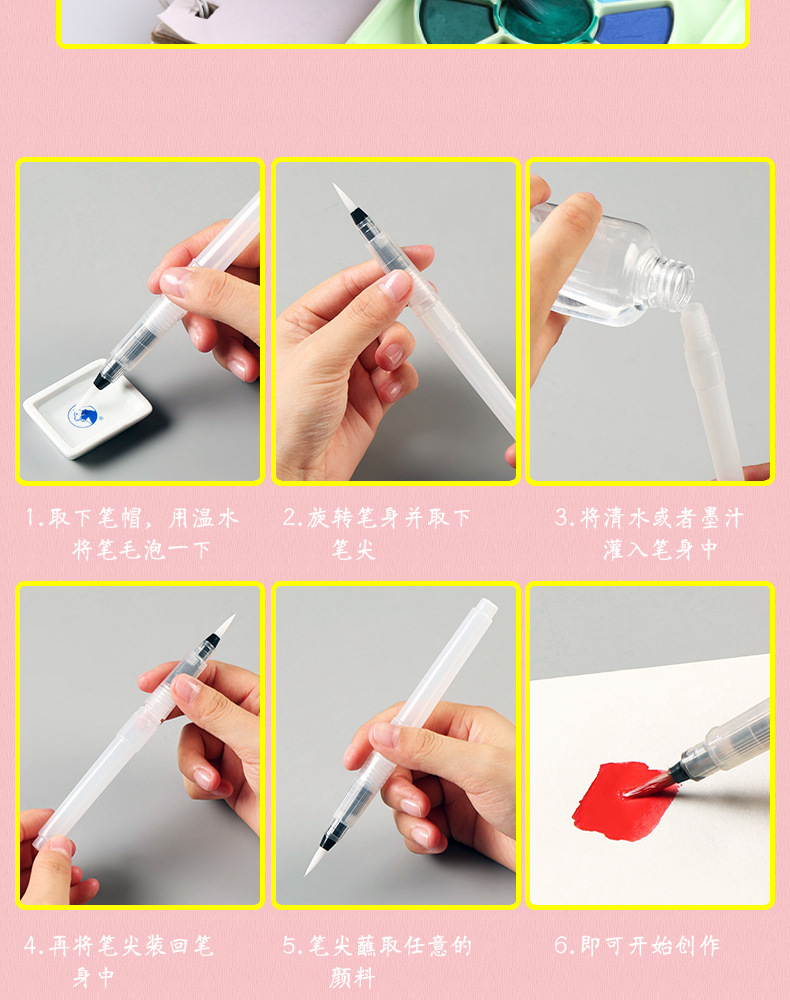 1.取下笔帽，用温水将笔毛泡一下

2.旋转笔身并取下笔尖

3.将清水或者墨汁灌入笔身中

4.再将笔尖装回笔身中

5.笔尖蘸取任意的颜料

6.即可开始创作