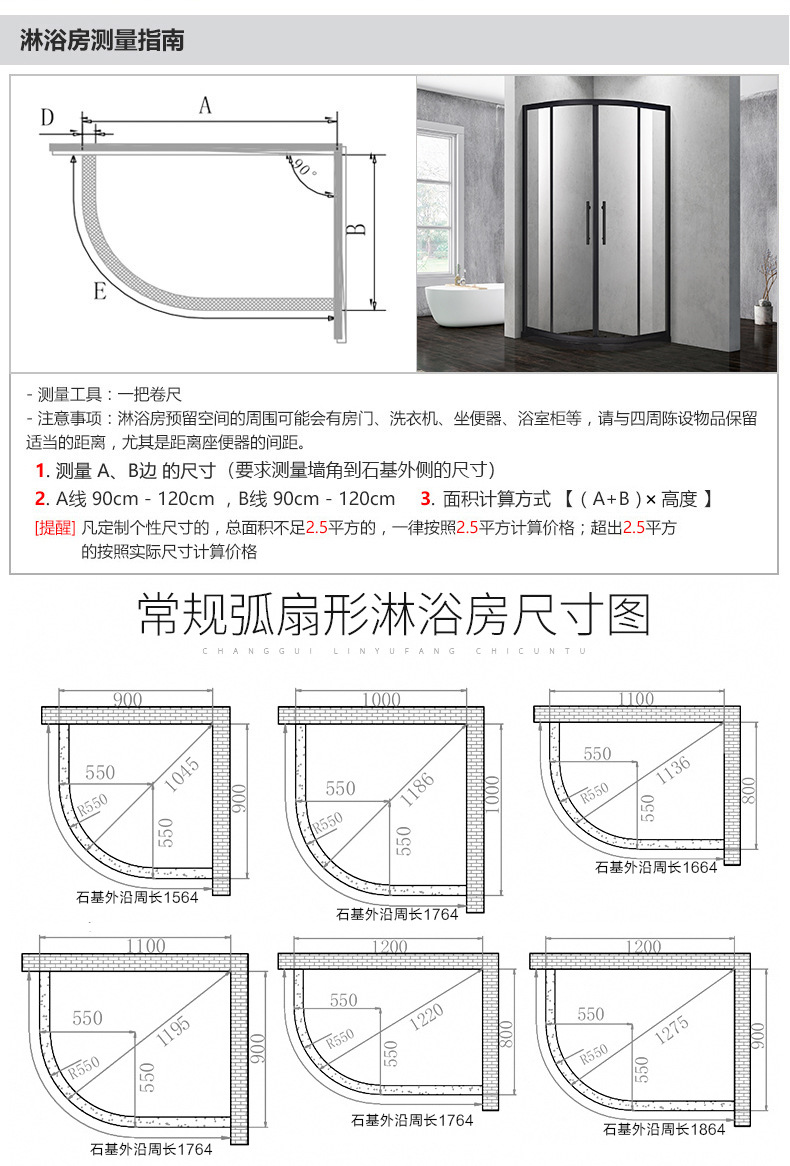 淋浴房测量指南

D
A
90°
B
E

- 测量工具：一把卷尺
- 注意事项：淋浴房预留空间的周围可能会有房门、洗衣机、坐便器、浴室柜等，请与四周陈设物品保留适当的距离，尤其是距离座便器的间距。

1. 测量 A、B边 的尺寸（要求测量墙角到石基外侧的尺寸）
2. A线 90cm - 120cm ，B线 90cm - 120cm 3. 面积计算方式 【（A+B）× 高度 】
[提醒] 凡定制个性尺寸的，总面积不足2.5平方的，一律按照2.5平方计算价格；超出2.5平方的按照实际尺寸计算价格

常规弧扇形淋浴房尺寸图
CHANGGUI LINYUFANG CHICUNTU

900
550
1045
R550
550
900
石基外沿周长1564

1000
550
1186
R550
550
1000
石基外沿周长1764

1100
550
1136
R550
550
800
石基外沿周长1664

1100
550
1195
R550
550
900
石基外沿周长1764

1200
550
1220
R550
550
800
石基外沿周长1764

1200
550
1275
R550
550
900
石基外沿周长1864