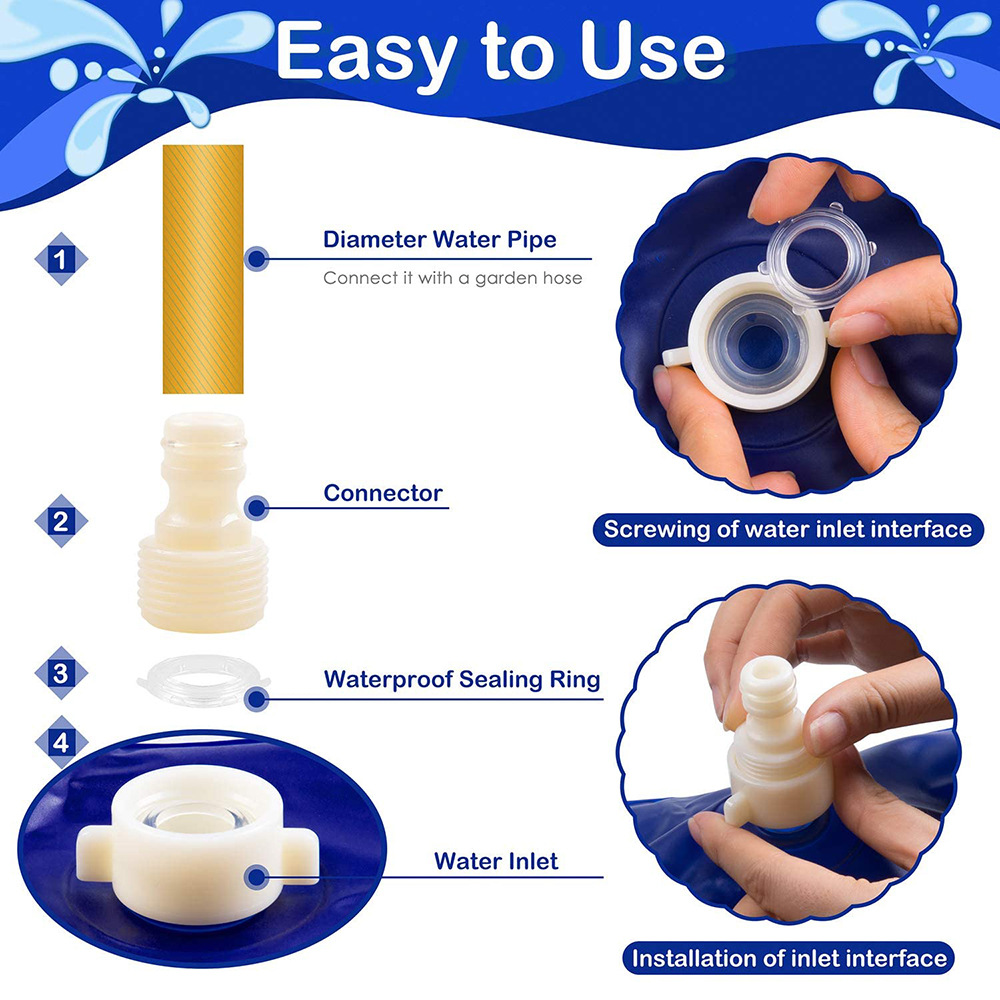 Easy to Use

1

Diameter Water Pipe

Connect it with a garden hose

2

Connector

3

Waterproof Sealing Ring

4

Water Inlet

Screwing of water inlet interface

Installation of inlet interface