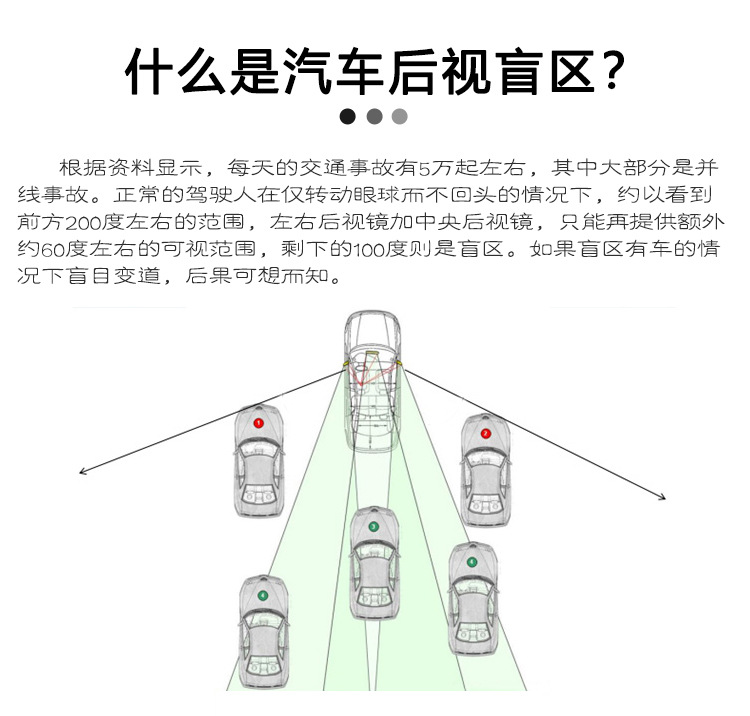 什么是汽车后视盲区？

根据资料显示，每天的交通事故有5万起左右，其中大部分是并线事故。正常的驾驶人在仅转动眼球而不回头的情况下，约以看到前方200度左右的范围，左右后视镜加中央后视镜，只能再提供额外约60度左右的可视范围，剩下的100度则是盲区。如果盲区有车的情况下盲目变道，后果可想而知。

1
2
3
4
4