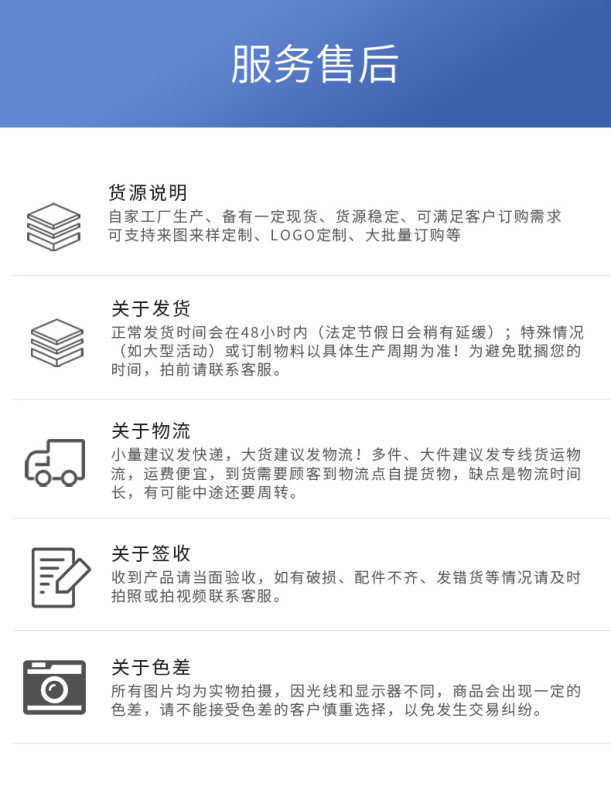 服务售后

货源说明

自家工厂生产、备有一定现货、货源稳定、可满足客户订购需求
可支持来图来样定制、LOGO定制、大批量订购等

关于发货

正常发货时间会在48小时内（法定节假日会稍有延缓）；特殊情况（如大型活动）或订制物料以具体生产周期为准！为避免耽搁您的时间，拍前请联系客服。

关于物流

小量建议发快递，大货建议发物流！多件、大件建议发专线货运物流，运费便宜，到货需要顾客到物流点自提货物，缺点是物流时间长，有可能中途还要周转。

关于签收

收到产品请当面验收，如有破损、配件不齐、发错货等情况请及时拍照或拍视频联系客服。

关于色差

所有图片均为实物拍摄，因光线和显示器不同，商品会出现一定的色差，请不能接受色差的客户慎重选择，以免发生交易纠纷。