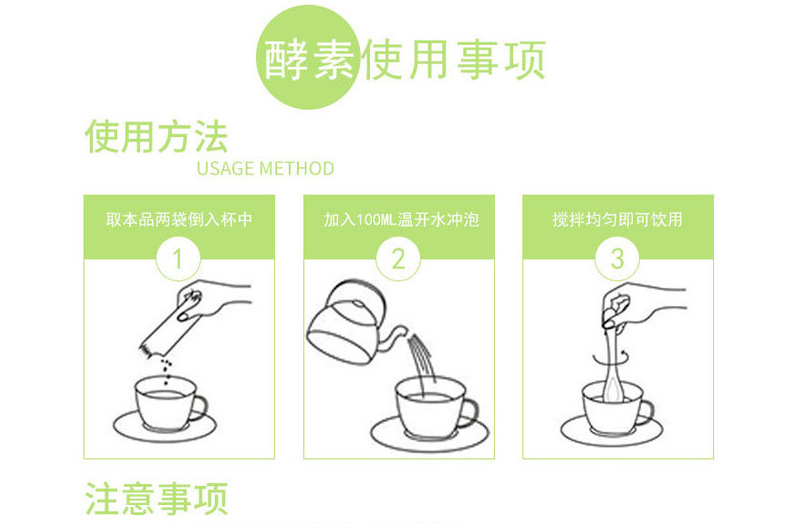 酵素使用事项

使用方法
USAGE METHOD

取本品两袋倒入杯中
1

加入100ML温开水冲泡
2

搅拌均匀即可饮用
3

注意事项