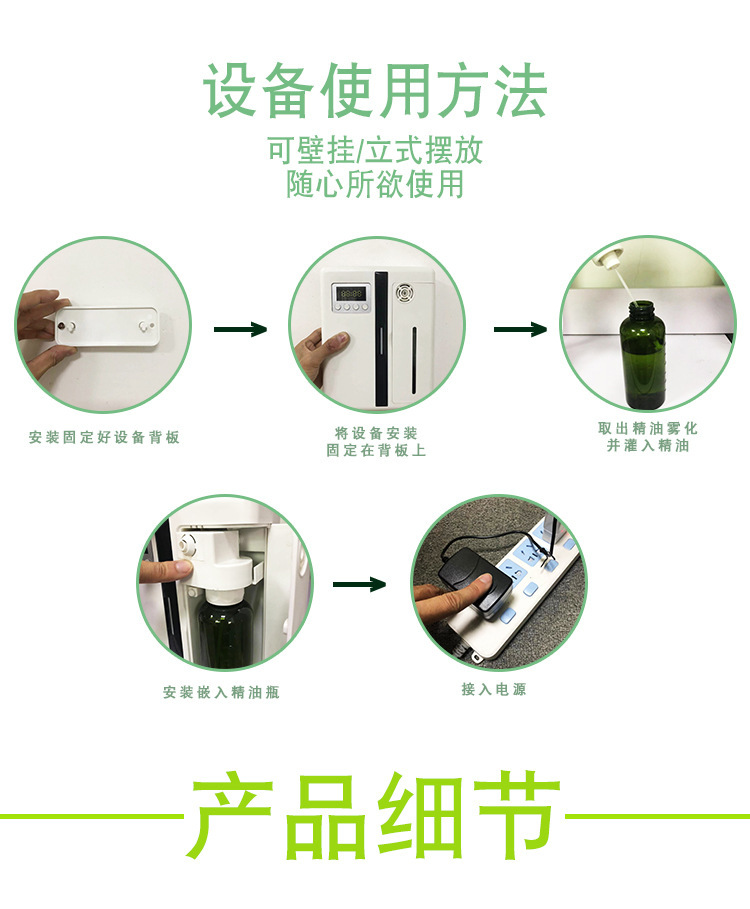 设备使用方法

可壁挂/立式摆放
随心所欲使用

安装固定好设备背板

将设备安装
固定在背板上

取出精油雾化
并灌入精油

安装嵌入精油瓶

接入电源

产品细节