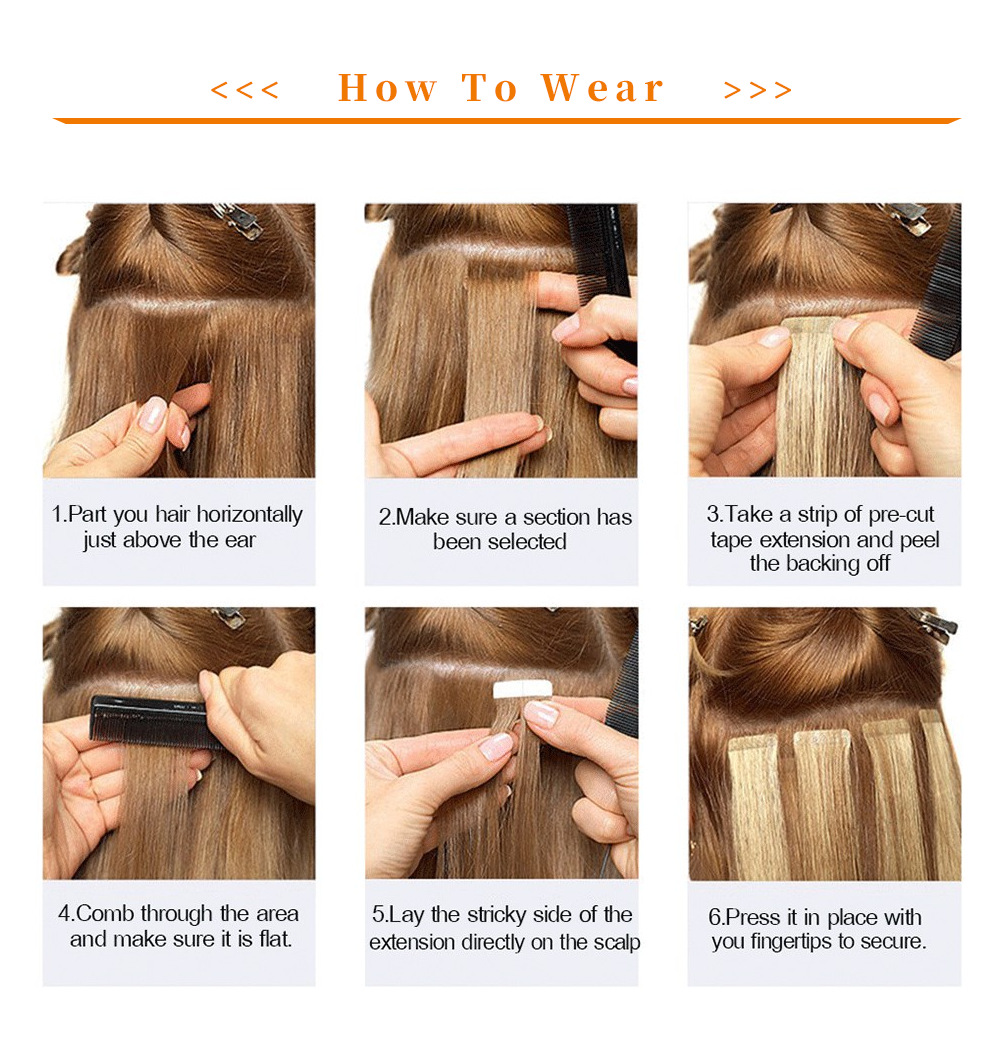 <<< How To Wear >>>

1.Part you hair horizontally just above the ear

2.Make sure a section has been selected

3.Take a strip of pre-cut tape extension and peel the backing off

4.Comb through the area and make sure it is flat.

5.Lay the stricky side of the extension directly on the scalp

6.Press it in place with you fingertips to secure.