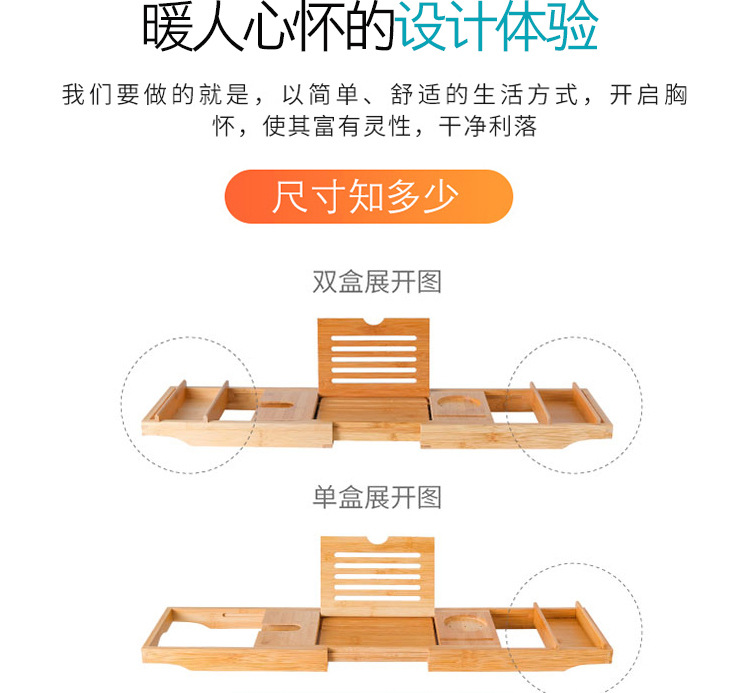 暖人心怀的设计体验

我们要做的就是，以简单、舒适的生活方式，开启胸怀，使其富有灵性，干净利落

尺寸知多少

双盒展开图

单盒展开图