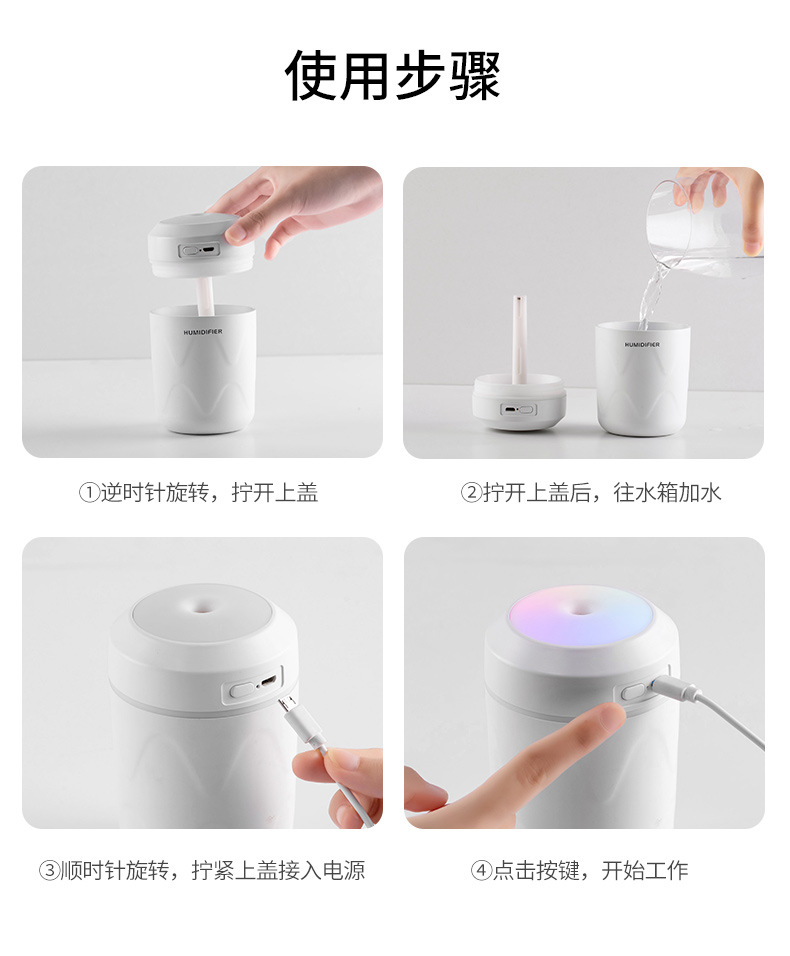 使用步骤

HUMIDIFIER

①逆时针旋转，拧开上盖

HUMIDIFIER

②拧开上盖后，往水箱加水

③顺时针旋转，拧紧上盖接入电源

④点击按键，开始工作