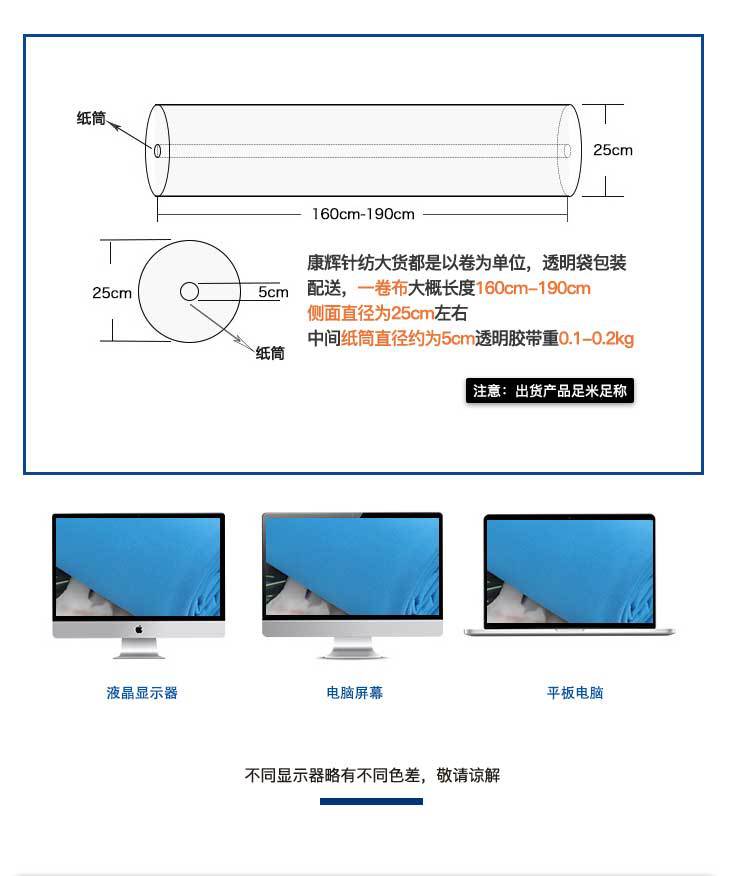 纸筒

25cm

160cm-190cm

25cm

5cm

纸筒

康辉针纺大货都是以卷为单位，透明袋包装配送，一卷布大概长度160cm–190cm
侧面直径为25cm左右
中间纸筒直径约为5cm透明胶带重0.1–0.2kg

注意：出货产品足米足称

液晶显示器

电脑屏幕

平板电脑

不同显示器略有不同色差，敬请谅解