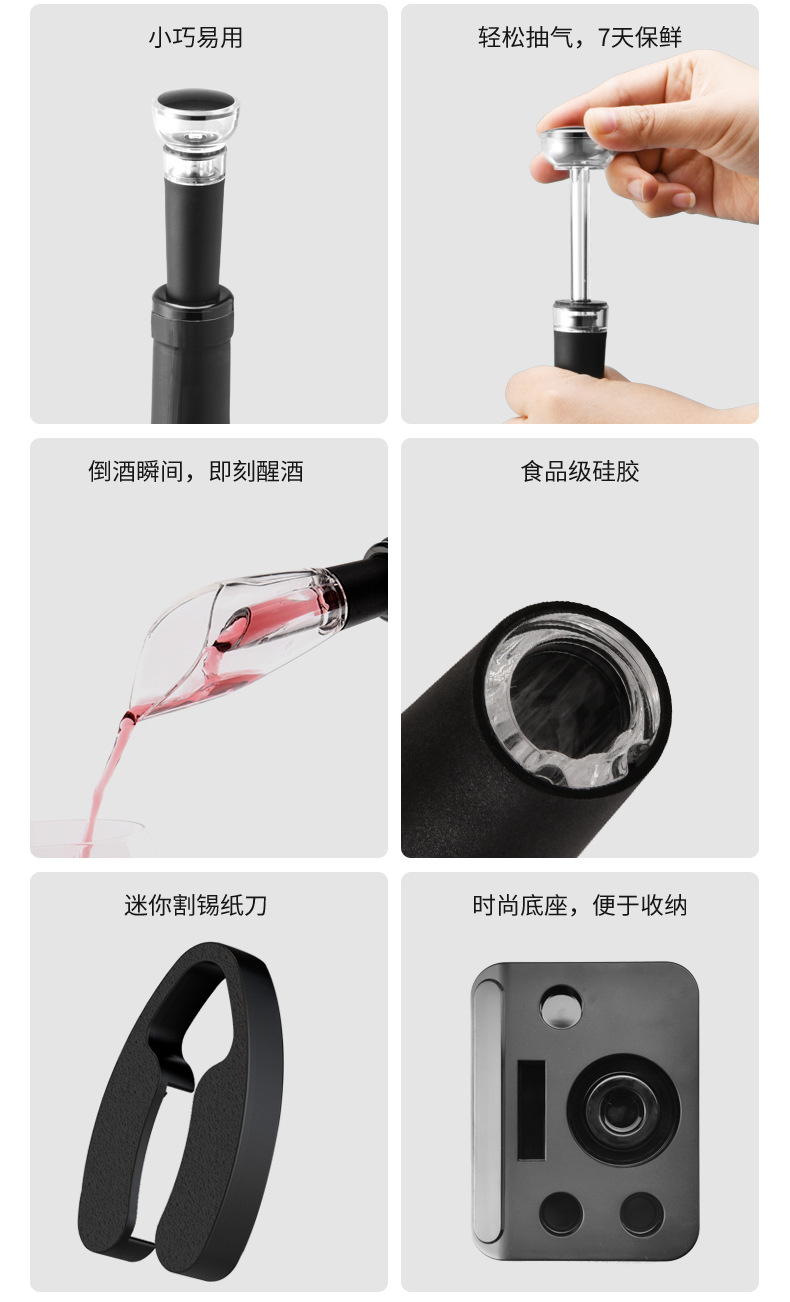 小巧易用

轻松抽气，7天保鲜

倒酒瞬间，即刻醒酒

食品级硅胶

迷你割锡纸刀

时尚底座，便于收纳