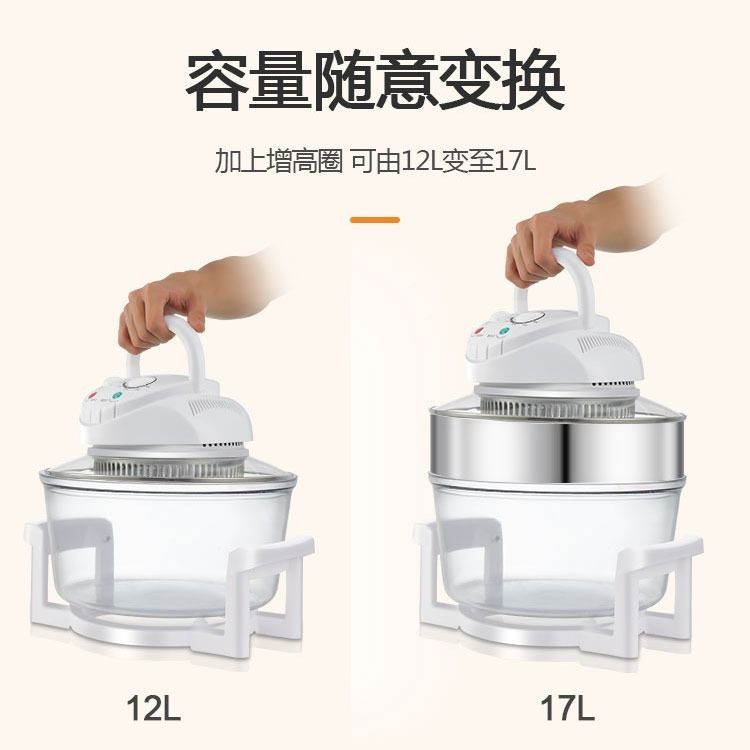 容量随意变换

加上增高圈 可由12L变至17L

12L

17L