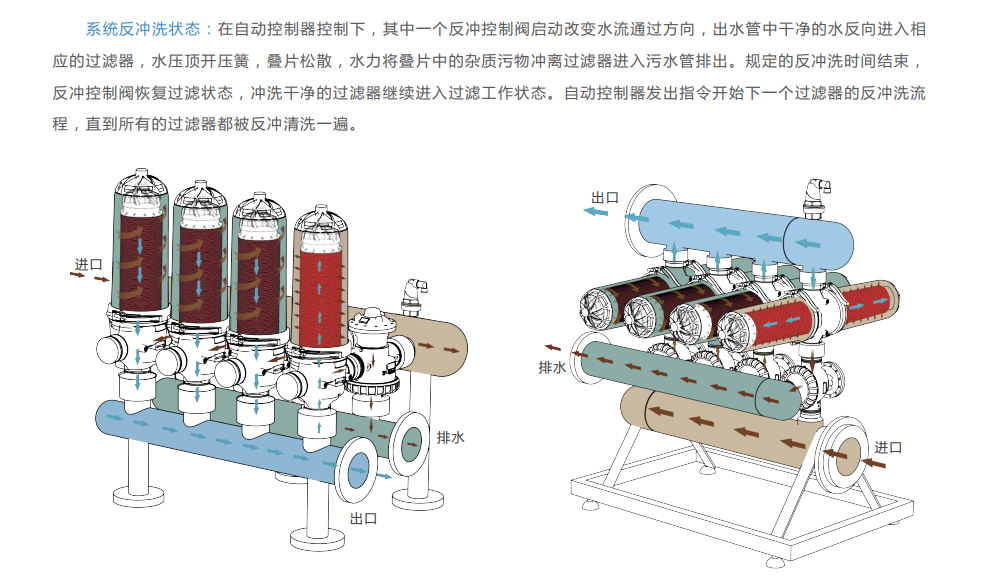 系统反冲洗状态：在自动控制器控制下，其中一个反冲控制阀启动改变水流通过方向，出水管中干净的水反向进入相应的过滤器，水压顶开压簧，叠片松散，水力将叠片中的杂质污物冲离过滤器进入污水管排出。规定的反冲洗时间结束，反冲控制阀恢复过滤状态，冲洗干净的过滤器继续进入过滤工作状态。自动控制器发出指令开始下一个过滤器的反冲洗流程，直到所有的过滤器都被反冲清洗一遍。

进口

排水

出口

出口

排水

进口