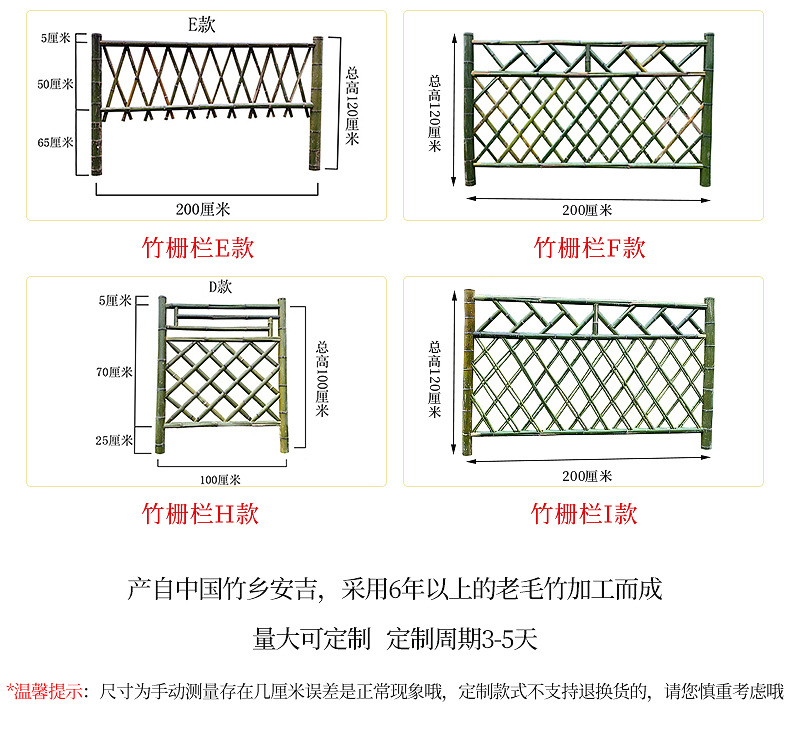 E款

5厘米

50厘米

65厘米

总高120厘米

200厘米

竹栅栏E款

总高120厘米

200厘米

竹栅栏F款

D款

5厘米

70厘米

25厘米

总高100厘米

100厘米

竹栅栏H款

总高120厘米

200厘米

竹栅栏I款

产自中国竹乡安吉，采用6年以上的老毛竹加工而成

量大可定制 定制周期3-5天

*温馨提示：尺寸为手动测量存在几厘米误差是正常现象哦，定制款式不支持退换货的，请您慎重考虑哦