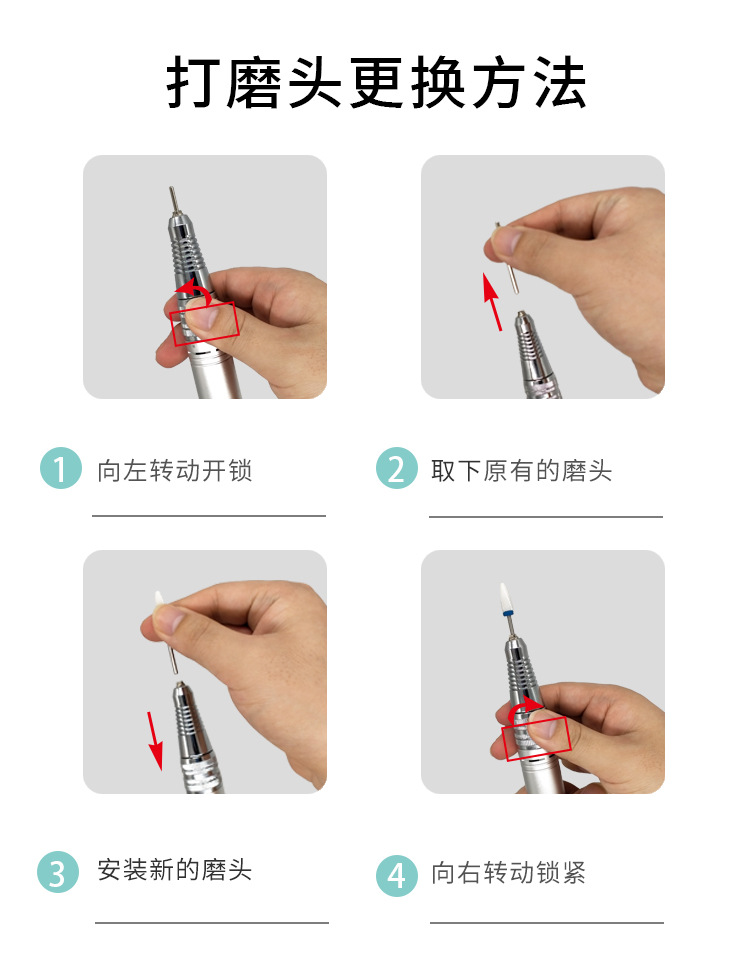 打磨头更换方法

1 向左转动开锁

2 取下原有的磨头

3 安装新的磨头

4 向右转动锁紧