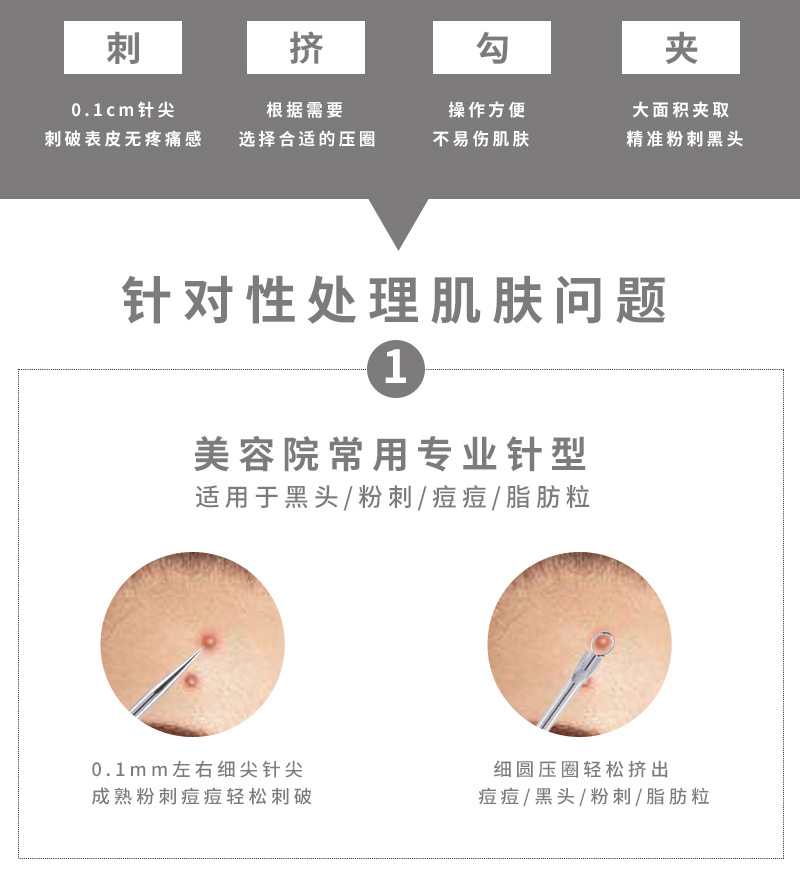 刺

0.1cm针尖
刺破表皮无疼痛感

挤

根据需要
选择合适的压圈

勾

操作方便
不易伤肌肤

夹

大面积夹取
精准粉刺黑头

针对性处理肌肤问题

1

美容院常用专业针型
适用于黑头/粉刺/痘痘/脂肪粒

0.1mm左右细尖针尖
成熟粉刺痘痘轻松刺破

细圆压圈轻松挤出
痘痘/黑头/粉刺/脂肪粒