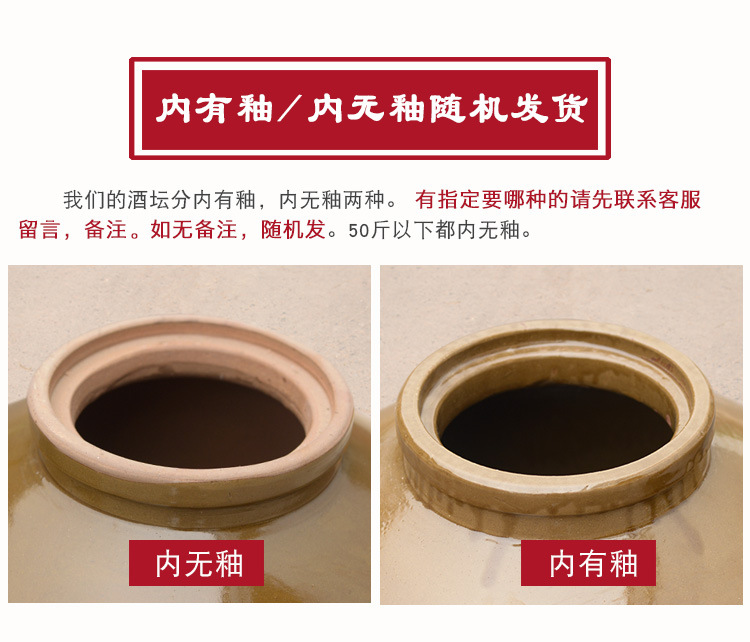 内有釉/内无釉随机发货

我们的酒坛分内有釉，内无釉两种。 有指定要哪种的请先联系客服留言，备注。如无备注，随机发。50斤以下都内无釉。

内无釉

内有釉