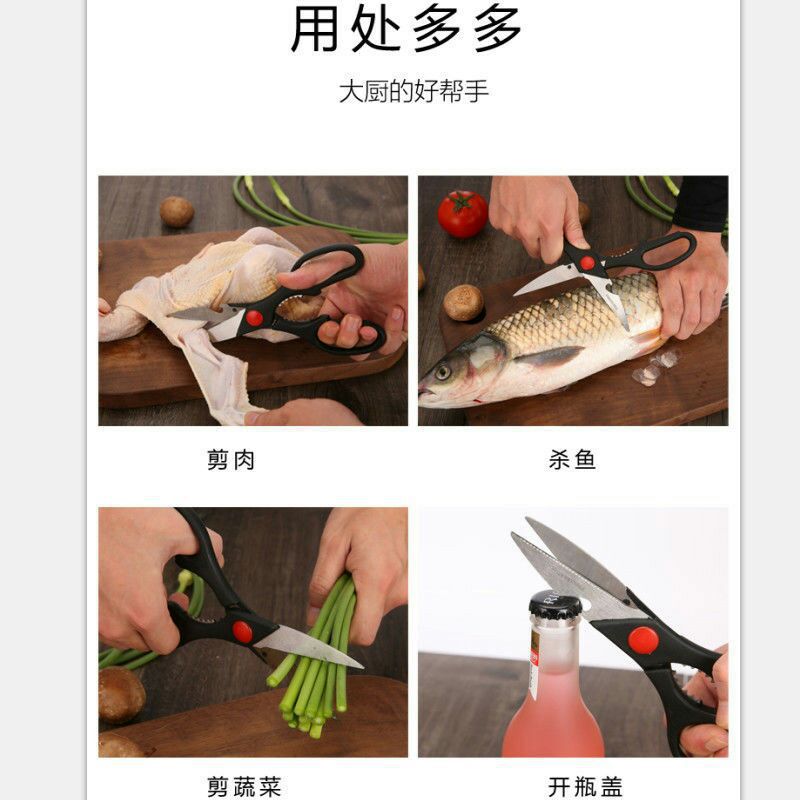 用处多多

大厨的好帮手

剪肉

杀鱼

剪蔬菜

开瓶盖