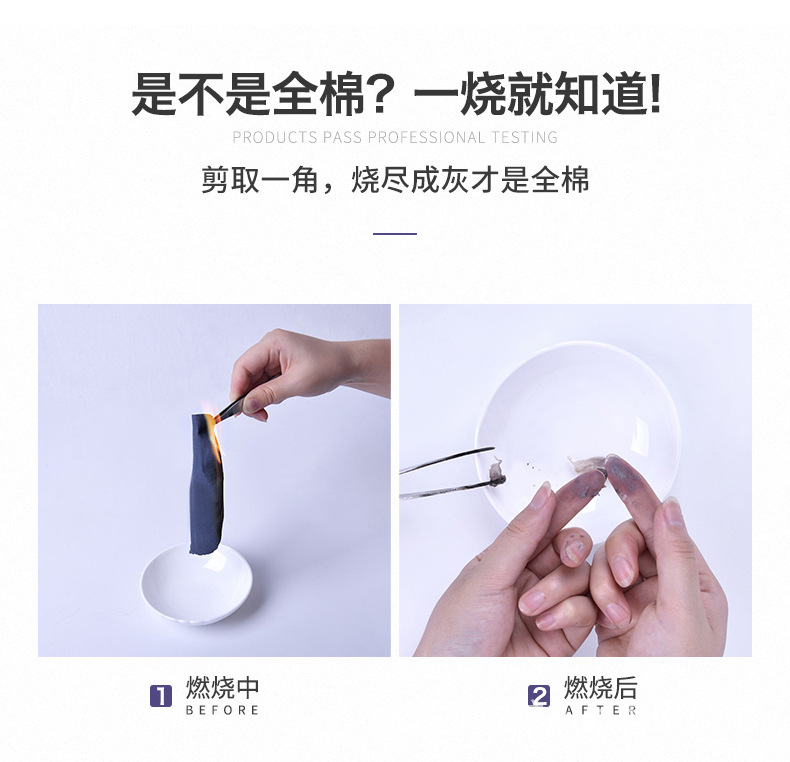 是不是全棉？一烧就知道!
PRODUCTS PASS PROFESSIONAL TESTING
剪取一角，烧尽成灰才是全棉

1 燃烧中
BEFORE

2 燃烧后
AFTER