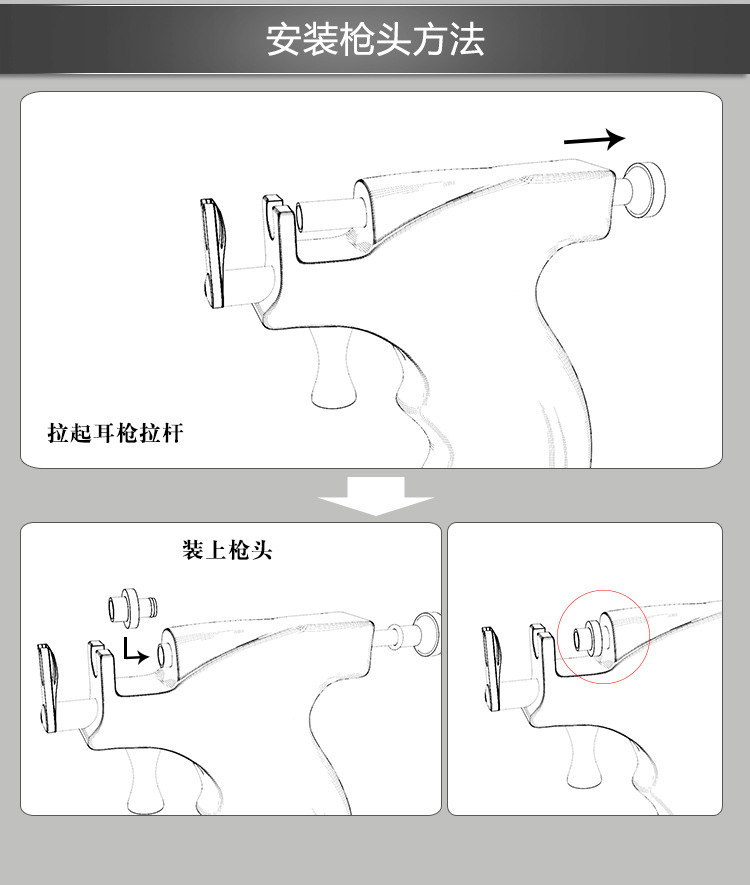 安装枪头方法

拉起耳枪拉杆

装上枪头