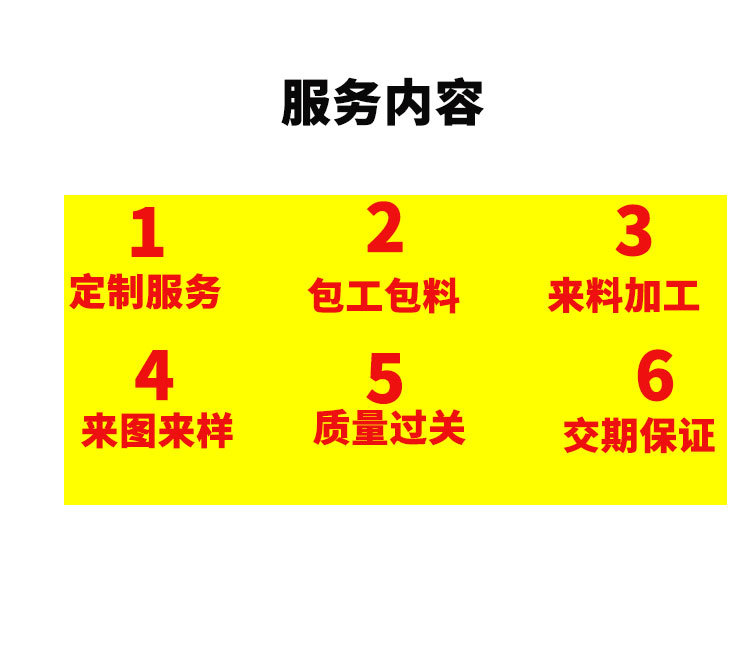 服务内容

1
定制服务

2
包工包料

3
来料加工

4
来图来样

5
质量过关

6
交期保证