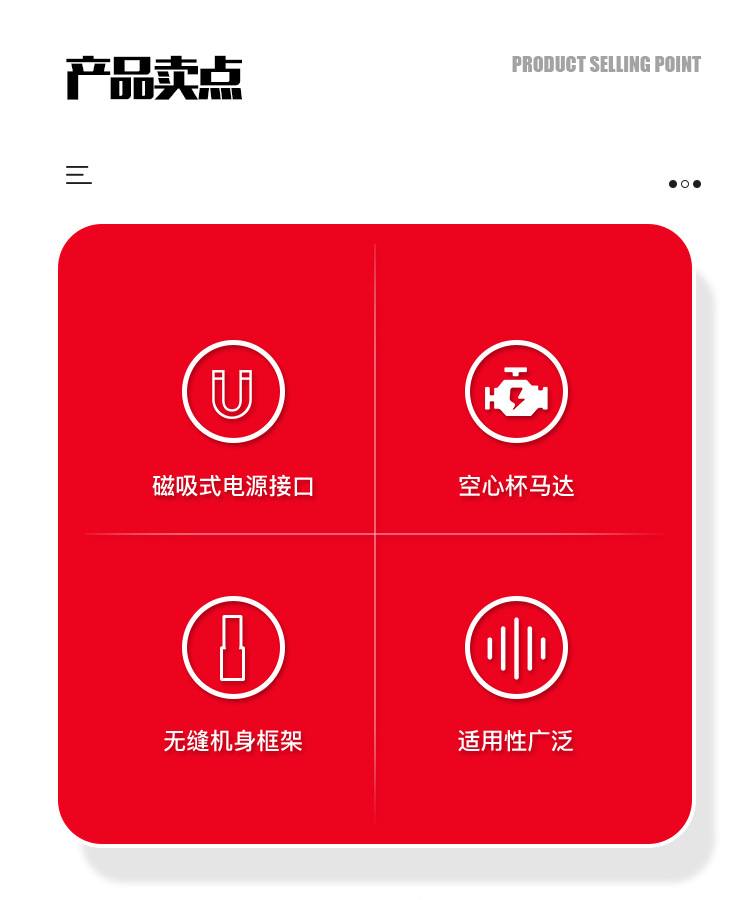 产品卖点

PRODUCT SELLING POINT

磁吸式电源接口

空心杯马达

无缝机身框架

适用性广泛