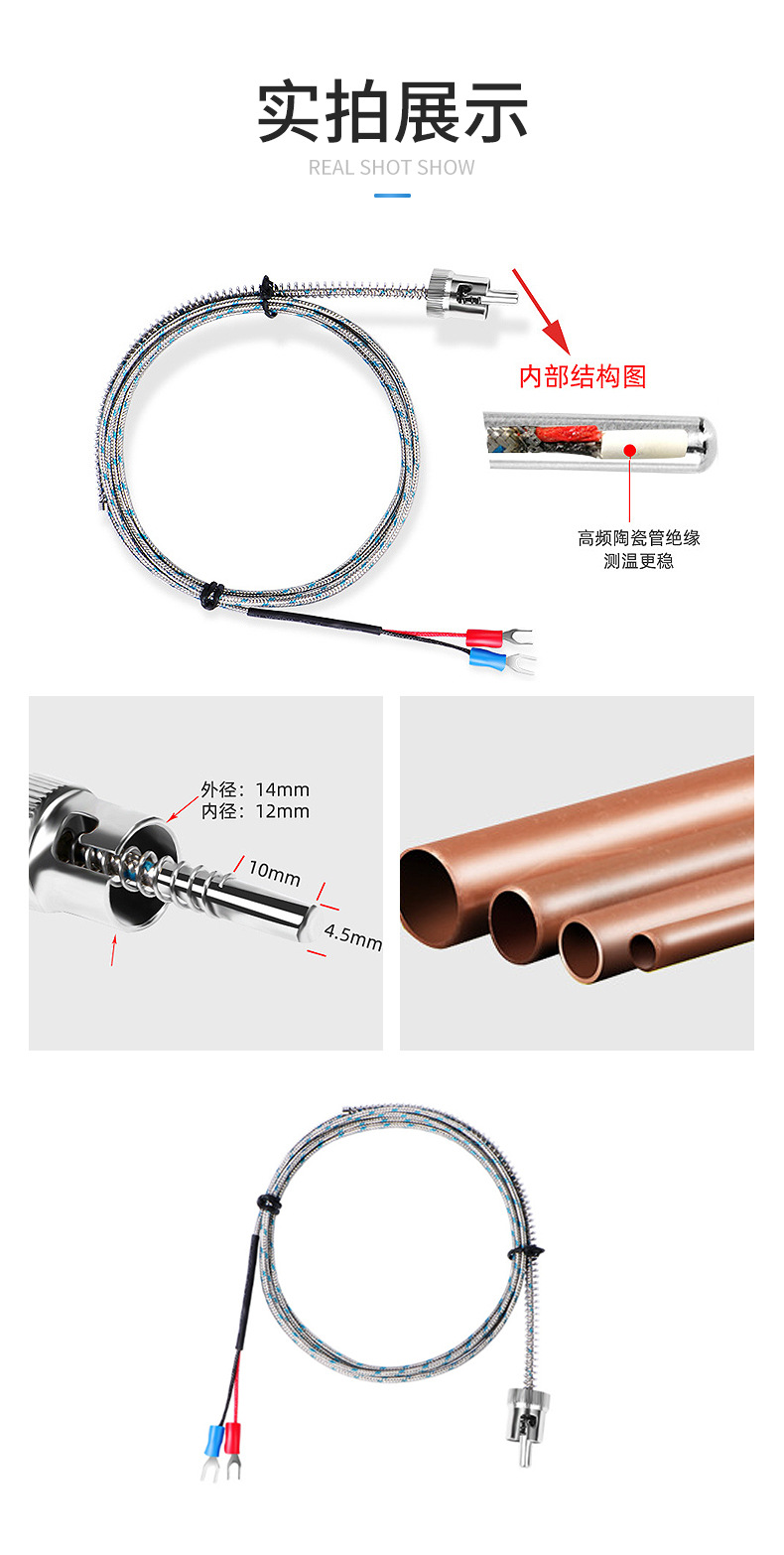 实拍展示

REAL SHOT SHOW

内部结构图

高频陶瓷管绝缘
测温更稳

外径：14mm
内径：12mm

10mm

4.5mm