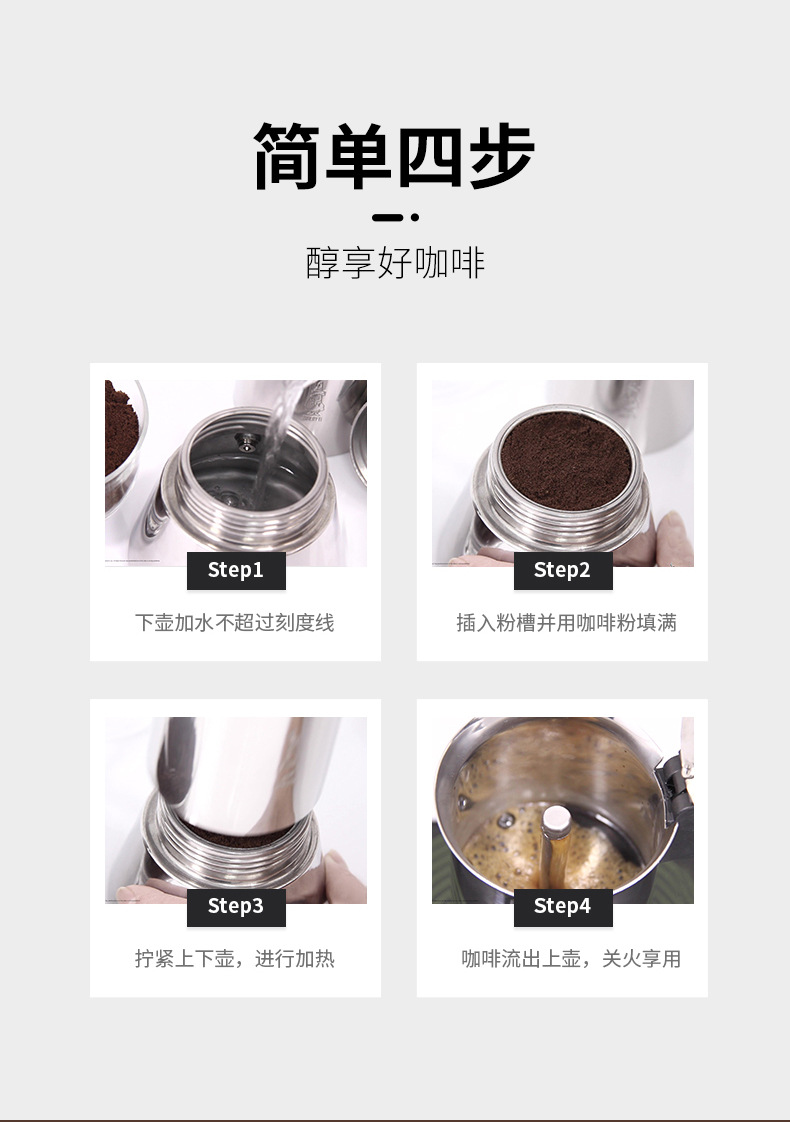 简单四步

醇享好咖啡

Step1

下壶加水不超过刻度线

Step2

插入粉槽并用咖啡粉填满

Step3

拧紧上下壶，进行加热

Step4

咖啡流出上壶，关火享用