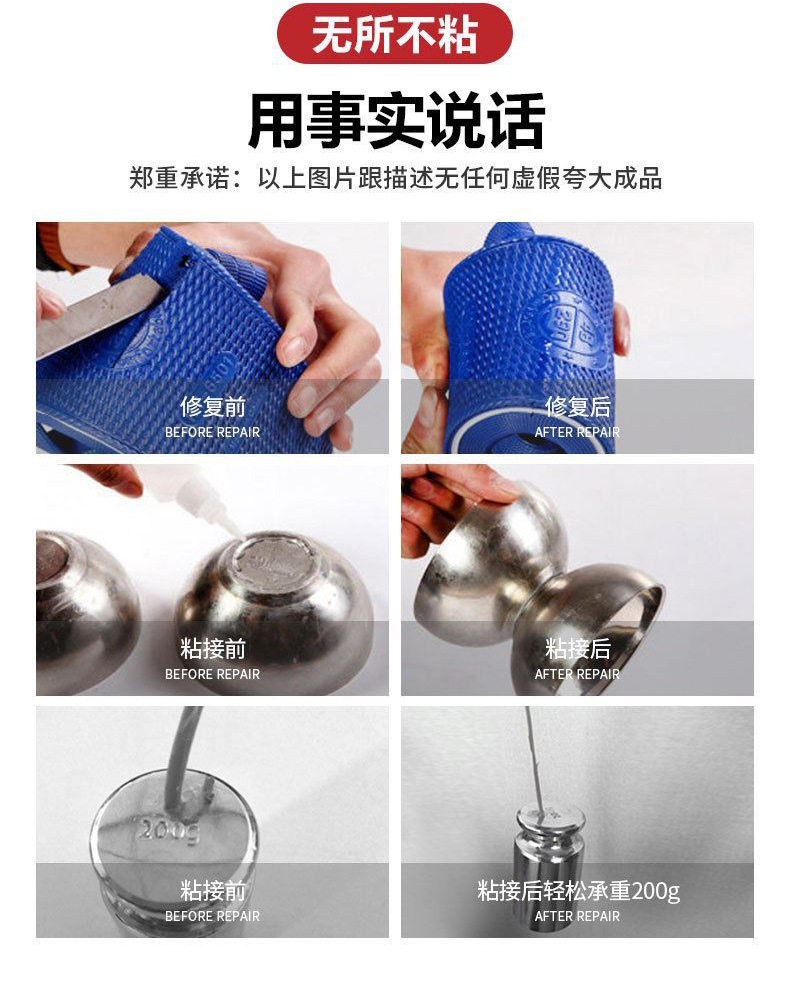 无所不粘

用事实说话

郑重承诺：以上图片跟描述无任何虚假夸大成品

修复前
BEFORE REPAIR

修复后
AFTER REPAIR

粘接前
BEFORE REPAIR

粘接后
AFTER REPAIR

200g

粘接前
BEFORE REPAIR

粘接后轻松承重200g
AFTER REPAIR