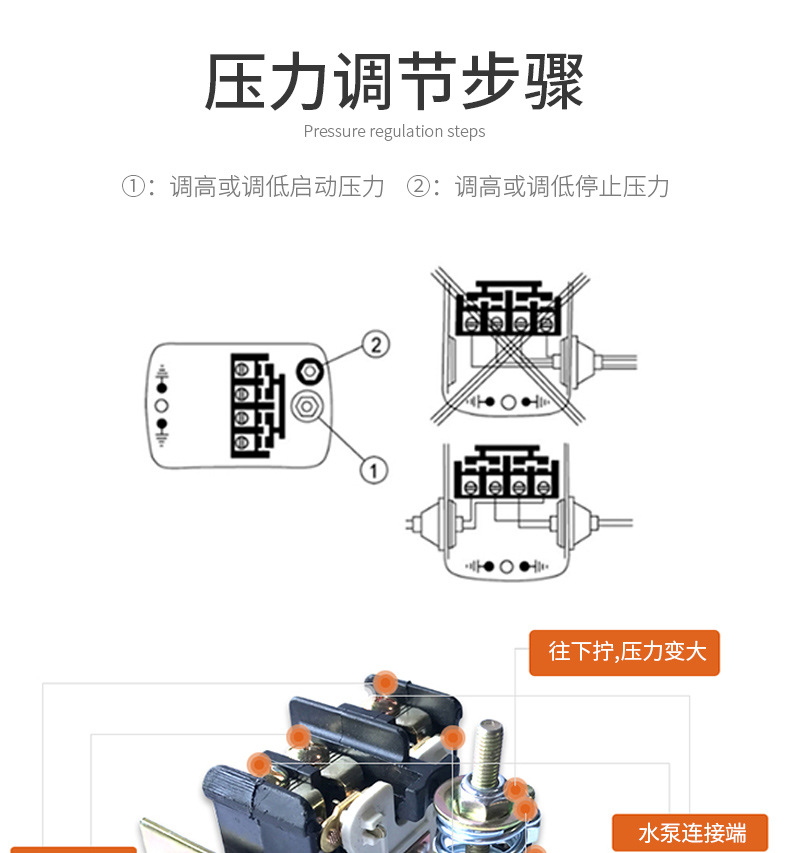 压力调节步骤

Pressure regulation steps

①：调高或调低启动压力 ②：调高或调低停止压力

②

①

往下拧,压力变大

水泵连接端