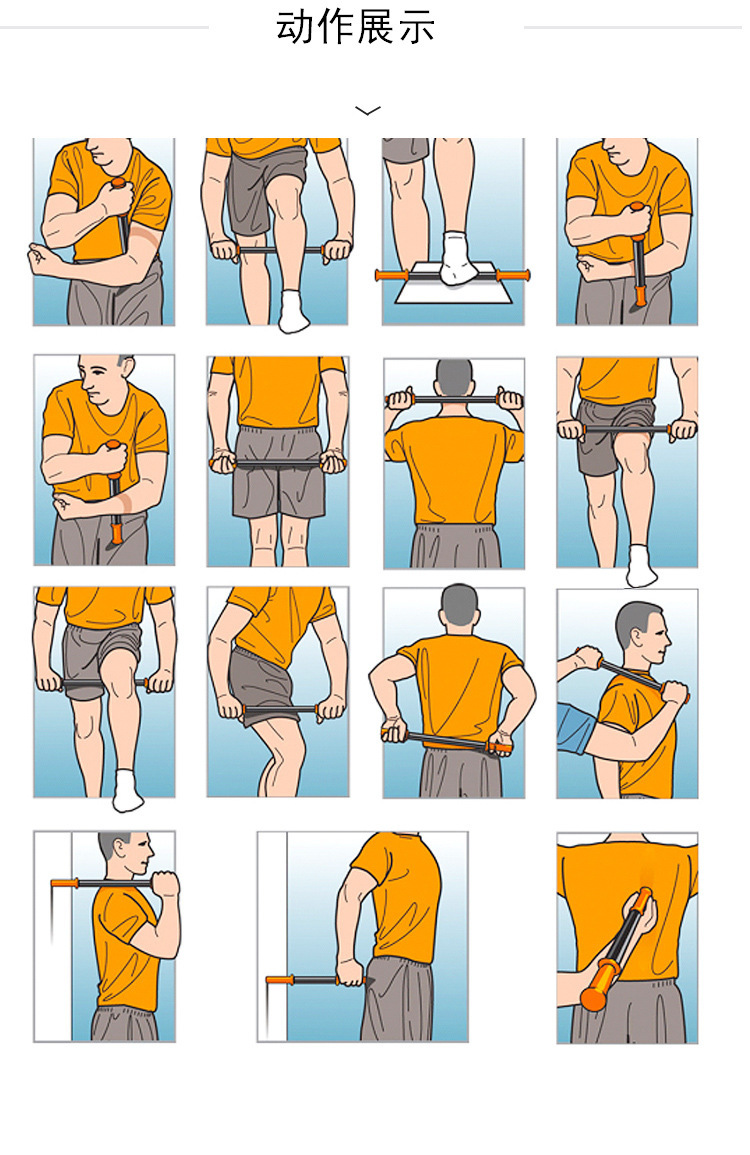 动作展示