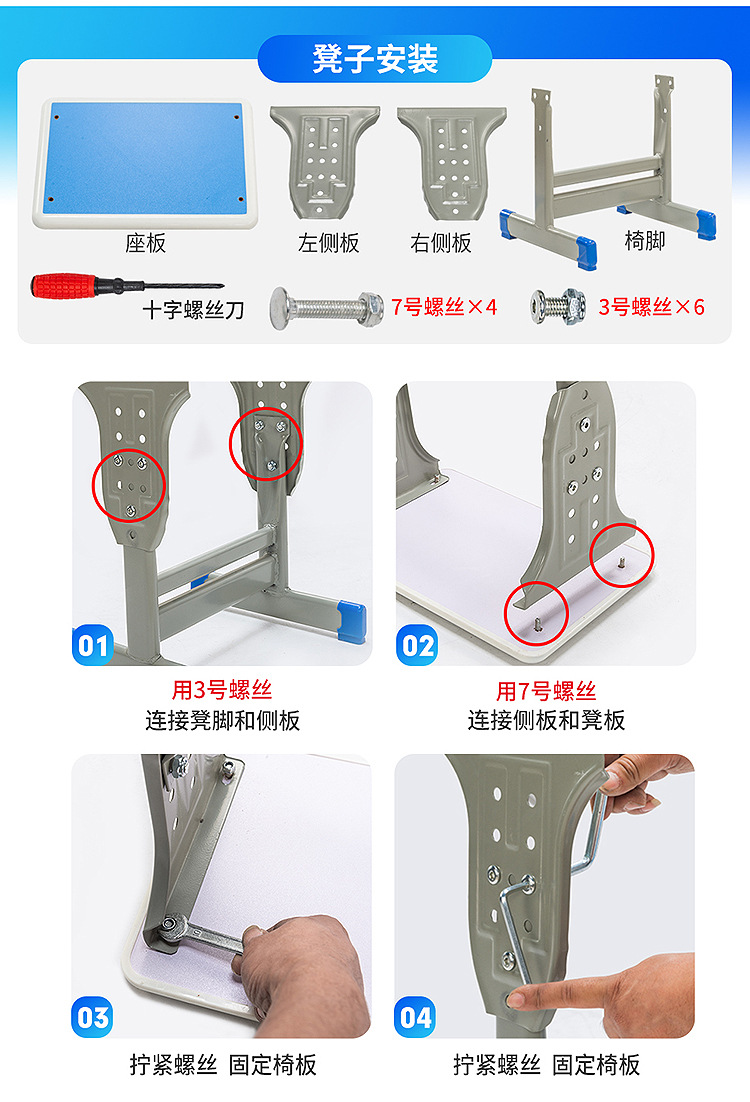 凳子安装

座板
左侧板
右侧板
椅脚
十字螺丝刀
7号螺丝×4
3号螺丝×6

01
用3号螺丝
连接凳脚和侧板

02
用7号螺丝
连接侧板和凳板

03
拧紧螺丝 固定椅板

04
拧紧螺丝 固定椅板