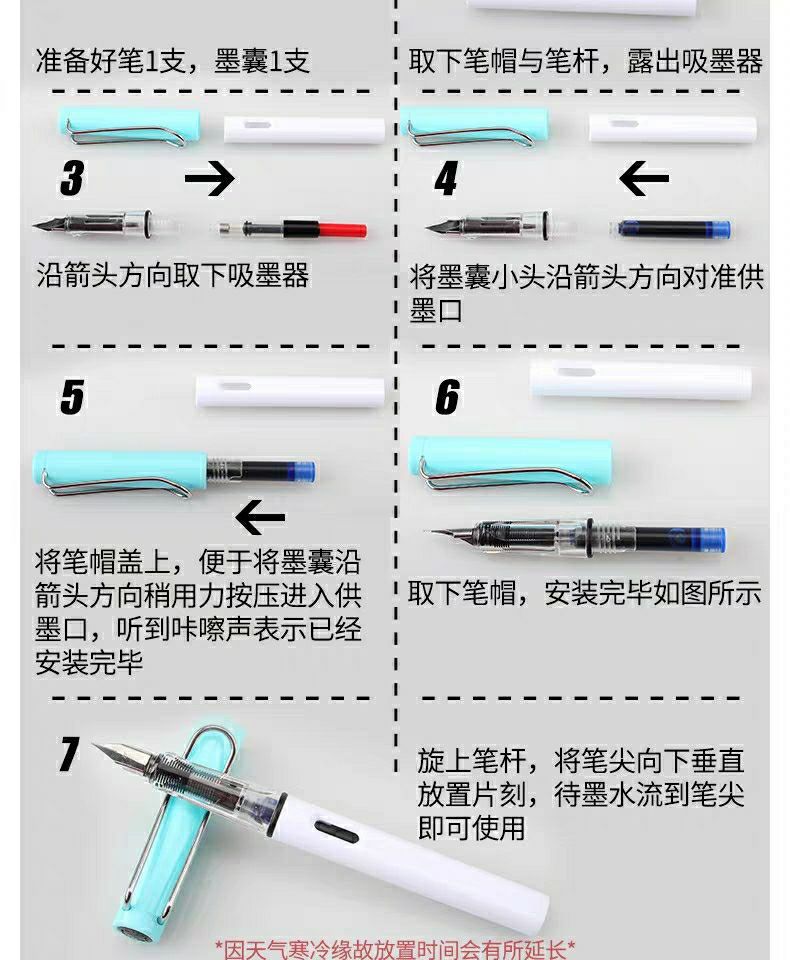 准备好笔1支，墨囊1支

取下笔帽与笔杆，露出吸墨器

3

沿箭头方向取下吸墨器

4

将墨囊小头沿箭头方向对准供墨口

5

将笔帽盖上，便于将墨囊沿箭头方向稍用力按压进入供墨口，听到咔嚓声表示已经安装完毕

6

取下笔帽，安装完毕如图所示

7

旋上笔杆，将笔尖向下垂直放置片刻，待墨水流到笔尖即可使用

*因天气寒冷缘故放置时间会有所延长*