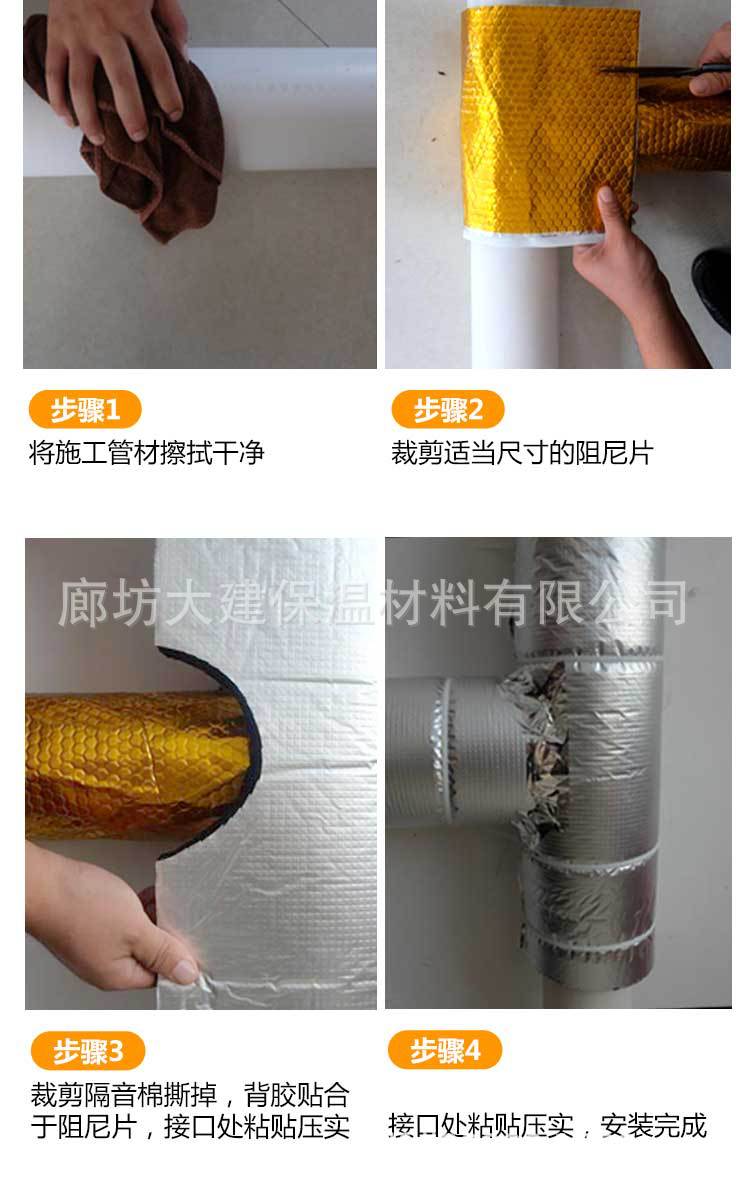 步骤1
将施工管材擦拭干净

步骤2
裁剪适当尺寸的阻尼片

廊坊大建保温材料有限公司

步骤3
裁剪隔音棉撕掉，背胶贴合于阻尼片，接口处粘贴压实

步骤4
接口处粘贴压实，安装完成