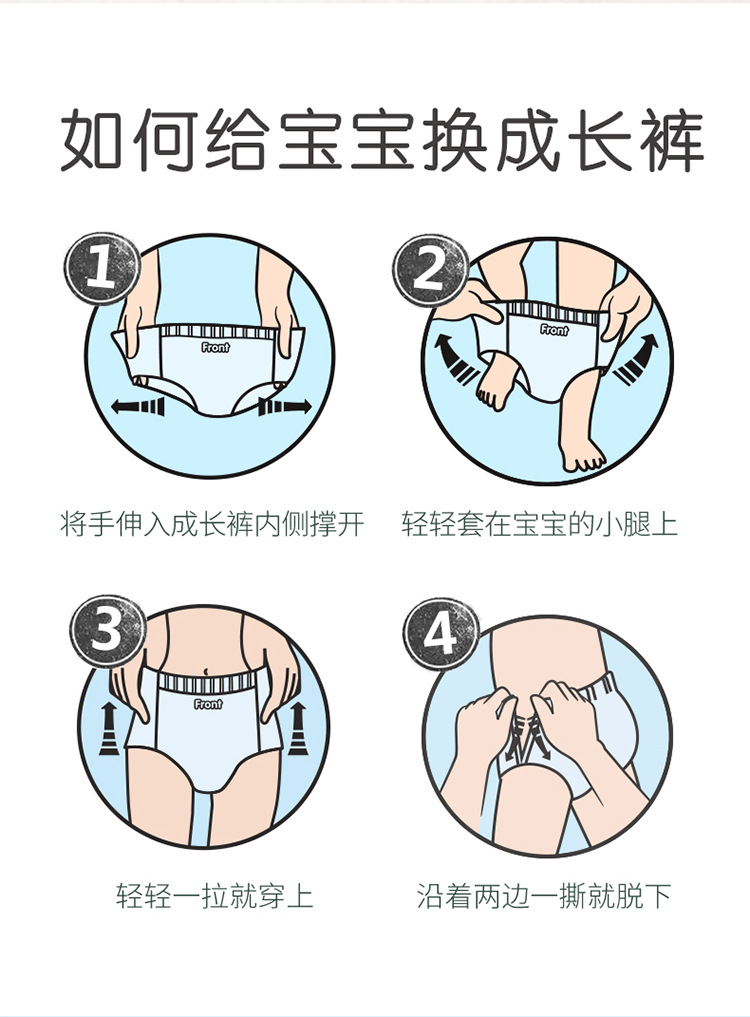 如何给宝宝换成长裤

1
Front
将手伸入成长裤内侧撑开

2
Front
轻轻套在宝宝的小腿上

3
Front
轻轻一拉就穿上

4
沿着两边一撕就脱下