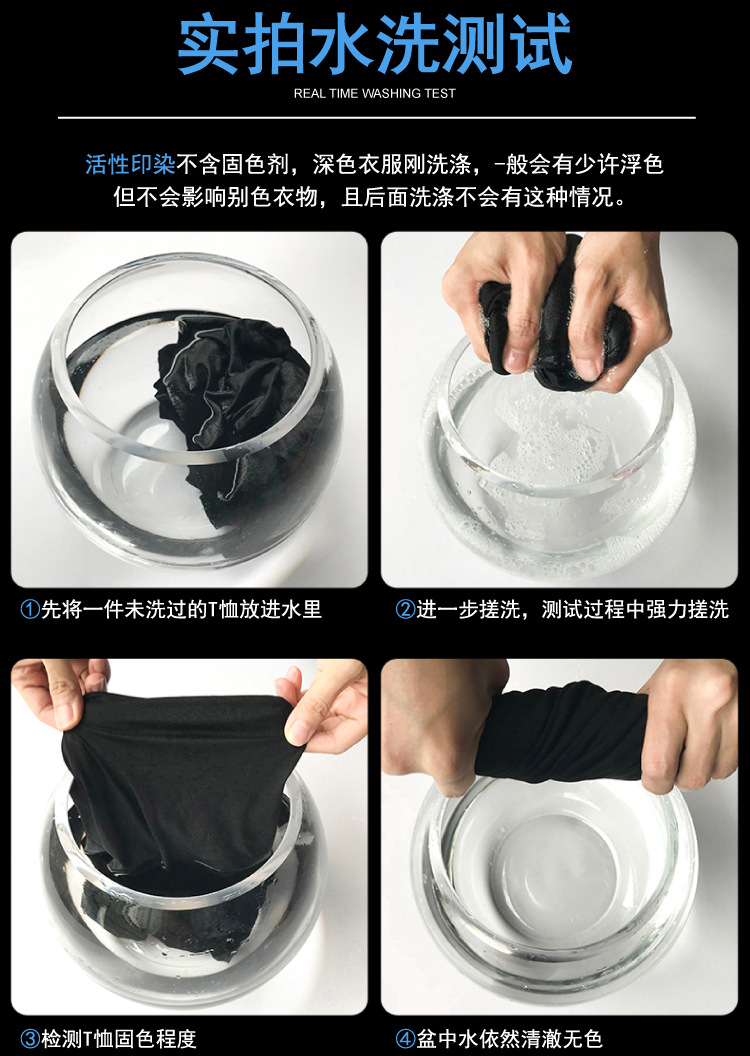 实拍水洗测试

REAL TIME WASHING TEST

活性印染不含固色剂，深色衣服刚洗涤，-般会有少许浮色
但不会影响别色衣物，且后面洗涤不会有这种情况。

①先将一件未洗过的T恤放进水里

②进一步搓洗，测试过程中强力搓洗

③检测T恤固色程度

④盆中水依然清澈无色