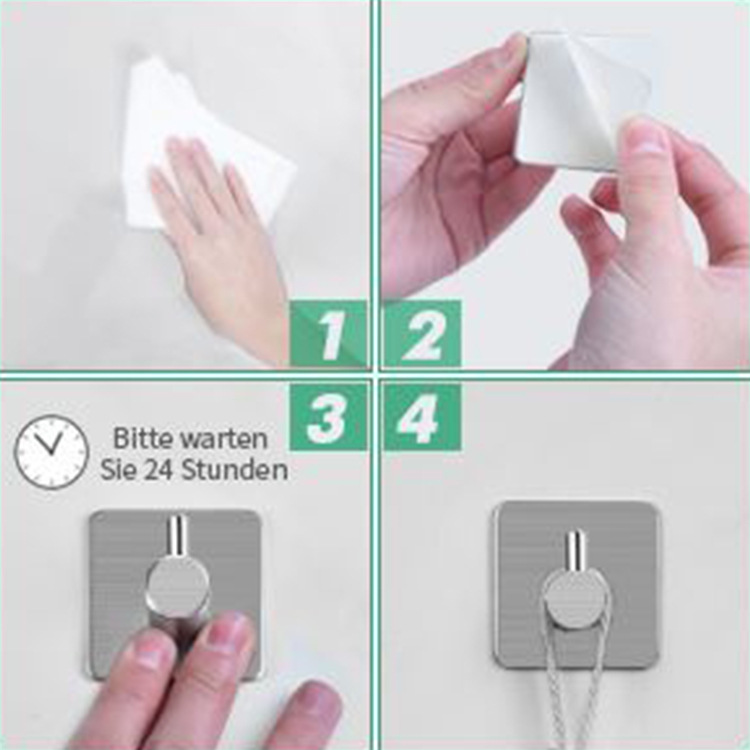 1
2
3
4
Bitte warten Sie 24 Stunden