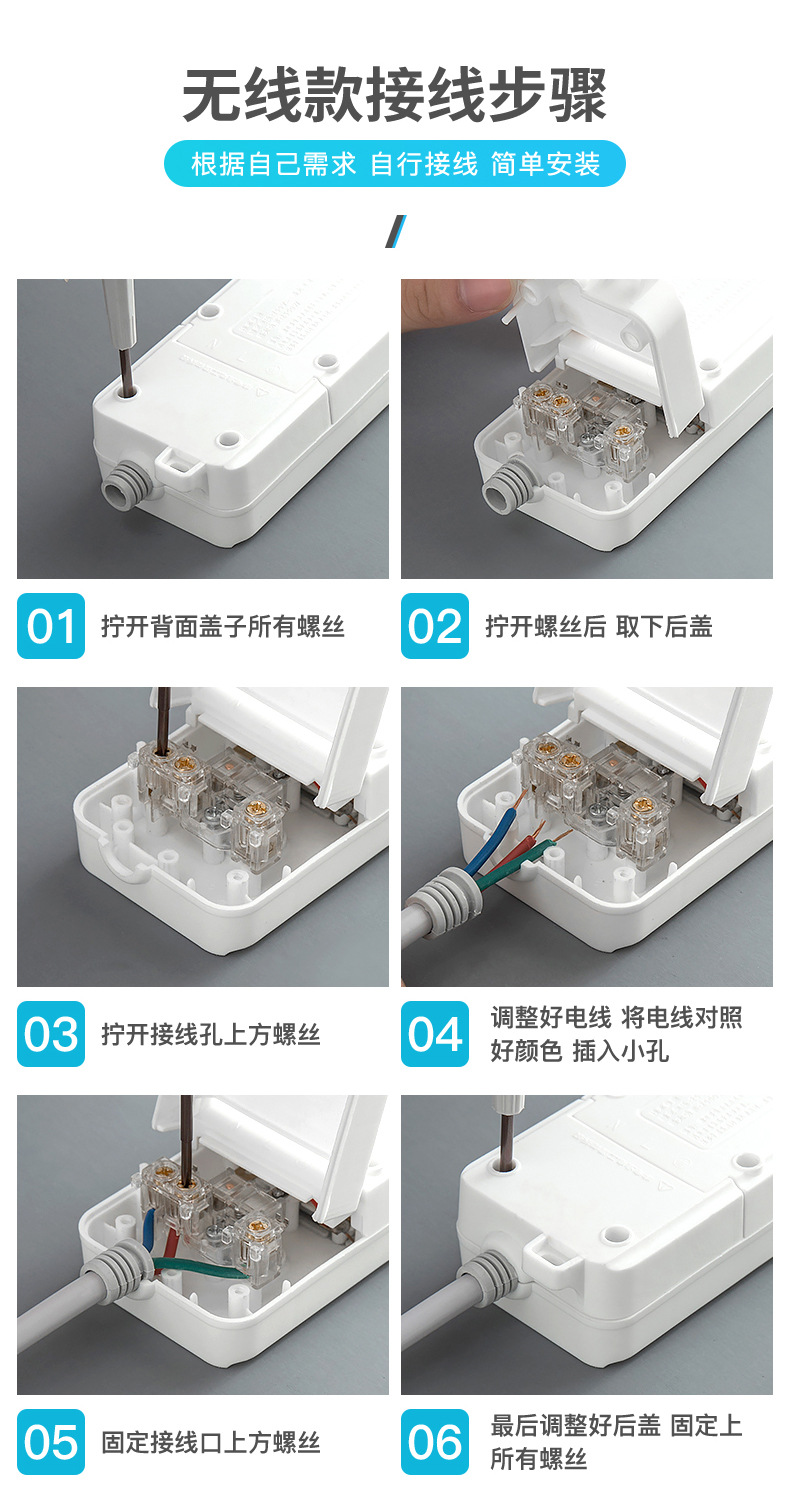 无线款接线步骤

根据自己需求 自行接线 简单安装

01 拧开背面盖子所有螺丝

02 拧开螺丝后 取下后盖

03 拧开接线孔上方螺丝

04 调整好电线 将电线对照好颜色 插入小孔

05 固定接线口上方螺丝

06 最后调整好后盖 固定上所有螺丝