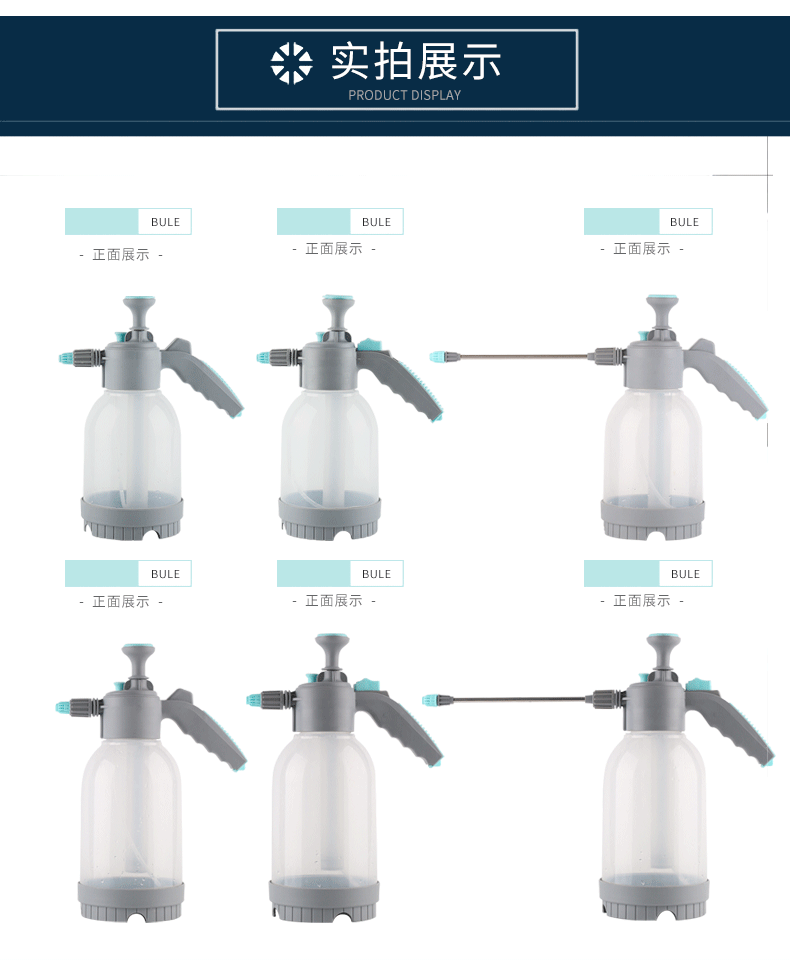 实拍展示
PRODUCT DISPLAY

BULE
- 正面展示 -

BULE
- 正面展示 -

BULE
- 正面展示 -

BULE
- 正面展示 -

BULE
- 正面展示 -

BULE
- 正面展示 -