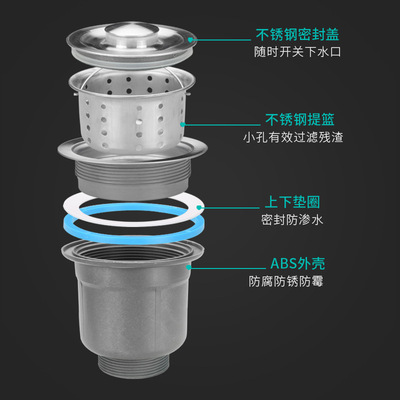 不锈钢密封盖
随时开关下水口

不锈钢提篮
小孔有效过滤残渣

上下垫圈
密封防渗水

ABS外壳
防腐防锈防霉