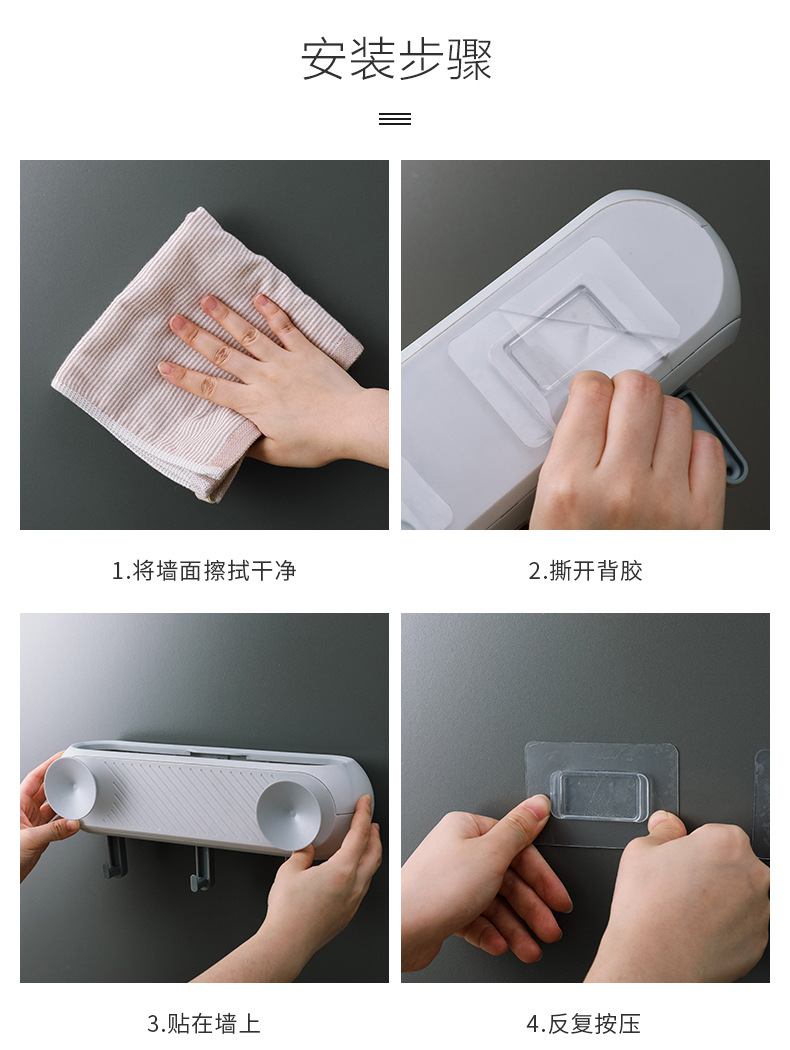 安装步骤

1.将墙面擦拭干净

2.撕开背胶

3.贴在墙上

4.反复按压