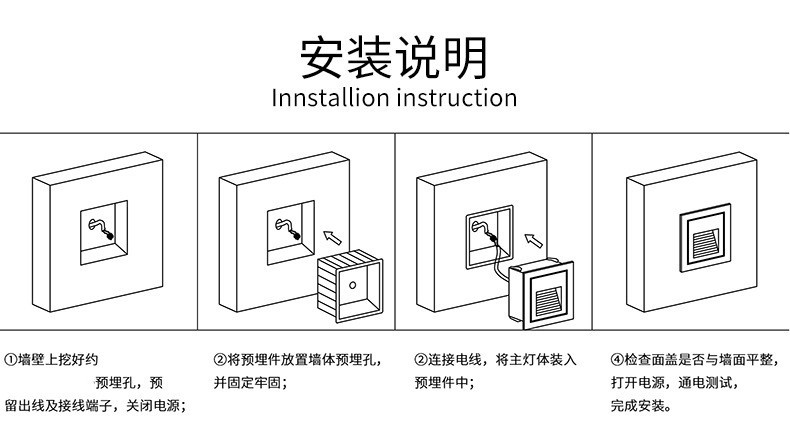 安装说明
Innstallion instruction

①墙壁上挖好约 预埋孔，预留出线及接线端子，关闭电源；

②将预埋件放置墙体预埋孔，并固定牢固；

②连接电线，将主灯体装入预埋件中；

④检查面盖是否与墙面平整，打开电源，通电测试，完成安装。