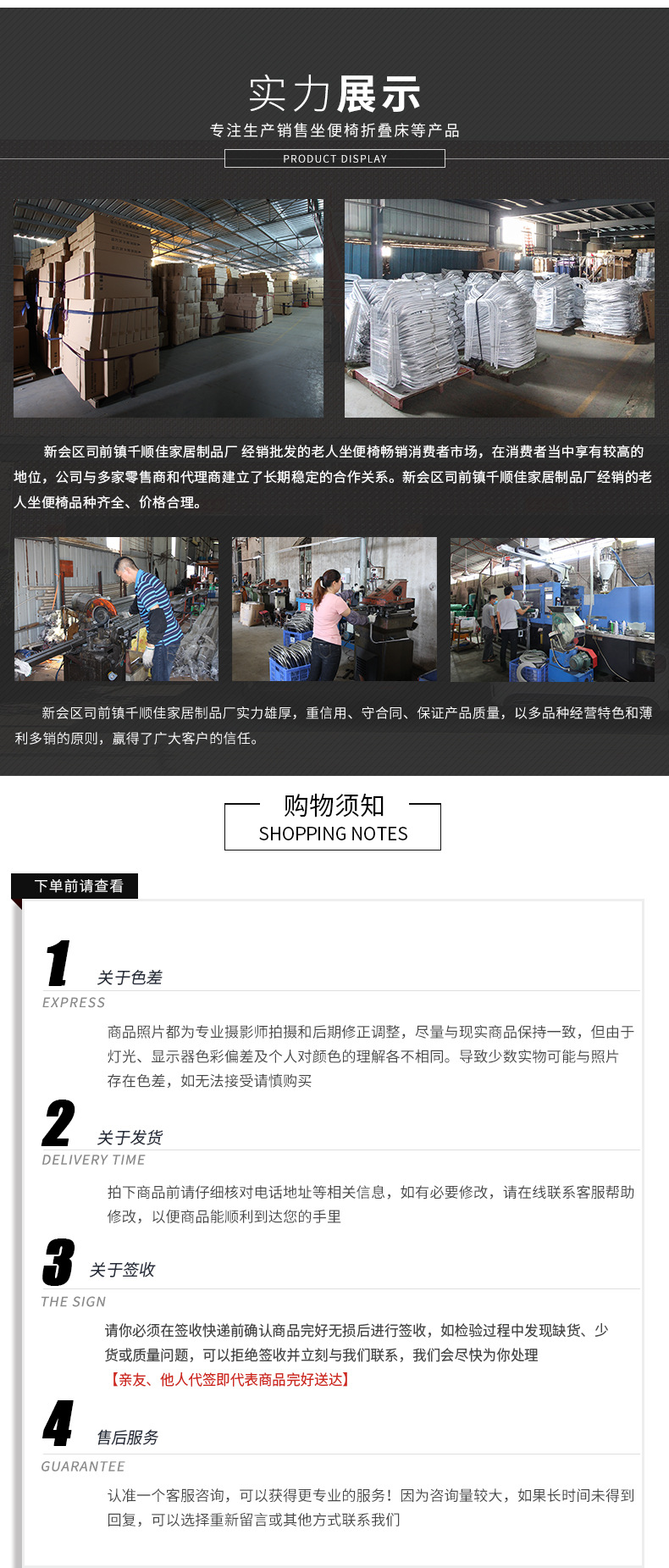 实力展示

专注生产销售坐便椅折叠床等产品

PRODUCT DISPLAY

新会区司前镇千顺佳家居制品厂 经销批发的老人坐便椅畅销消费者市场，在消费者当中享有较高的地位，公司与多家零售商和代理商建立了长期稳定的合作关系。新会区司前镇千顺佳家居制品厂经销的老人坐便椅品种齐全、价格合理。

新会区司前镇千顺佳家居制品厂实力雄厚，重信用、守合同、保证产品质量，以多品种经营特色和薄利多销的原则，赢得了广大客户的信任。

购物须知

SHOPPING NOTES

下单前请查看

1 关于色差

EXPRESS

商品照片都为专业摄影师拍摄和后期修正调整，尽量与现实商品保持一致，但由于灯光、显示器色彩偏差及个人对颜色的理解各不相同。导致少数实物可能与照片存在色差，如无法接受请慎购买

2 关于发货

DELIVERY TIME

拍下商品前请仔细核对电话地址等相关信息，如有必要修改，请在线联系客服帮助修改，以便商品能顺利到达您的手里

3 关于签收

THE SIGN

请你必须在签收快递前确认商品完好无损后进行签收，如检验过程中发现缺货、少货或质量问题，可以拒绝签收并立刻与我们联系，我们会尽快为你处理

【亲友、他人代签即代表商品完好送达】

4 售后服务

GUARANTEE

认准一个客服咨询，可以获得更专业的服务！因为咨询量较大，如果长时间未得到回复，可以选择重新留言或其他方式联系我们