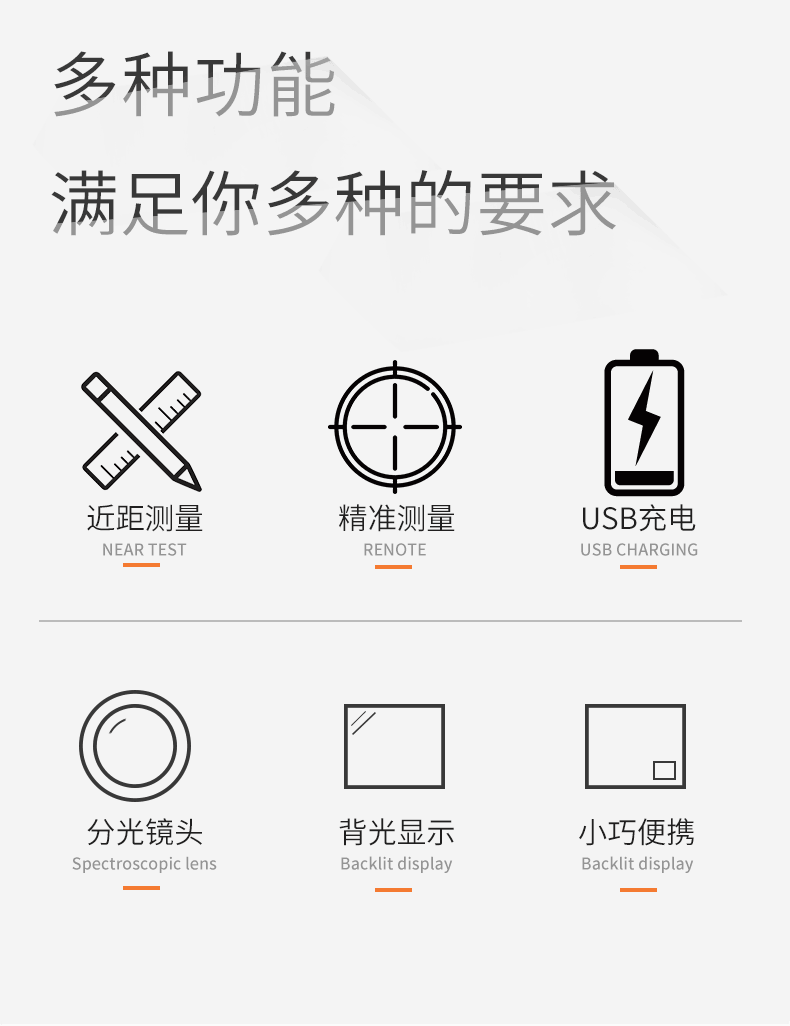 多种功能

满足你多种的要求

近距测量
NEAR TEST

精准测量
RENOTE

USB充电
USB CHARGING

分光镜头
Spectroscopic lens

背光显示
Backlit display

小巧便携
Backlit display