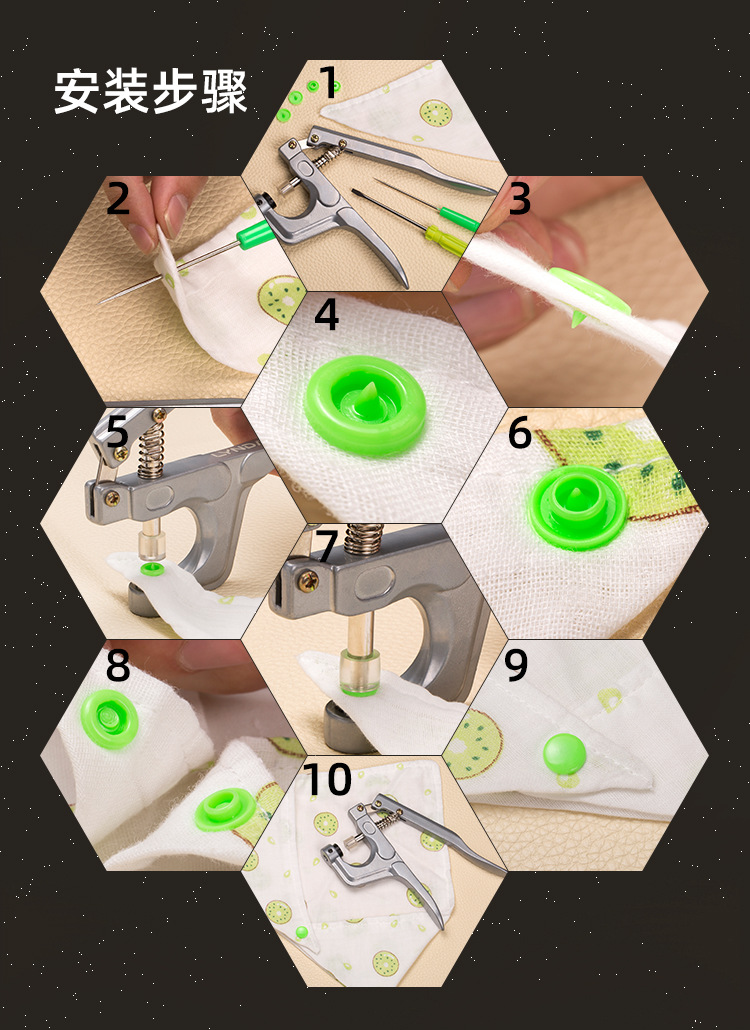 安装步骤

1

2

3

4

5

6

7

8

9

10