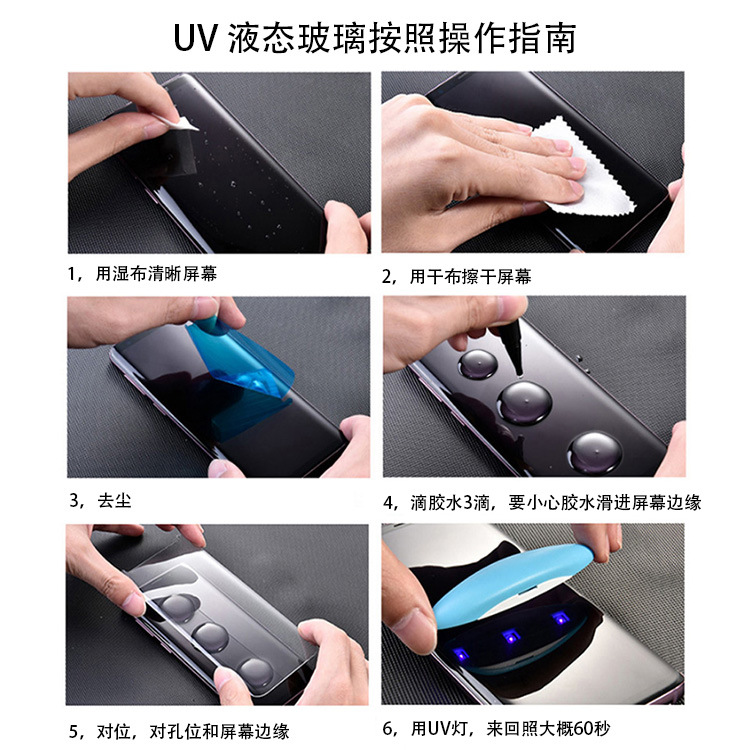 UV 液态玻璃按照操作指南

1，用湿布清晰屏幕

2，用干布擦干屏幕

3，去尘

4，滴胶水3滴，要小心胶水滑进屏幕边缘

5，对位，对孔位和屏幕边缘

6，用UV灯，来回照大概60秒